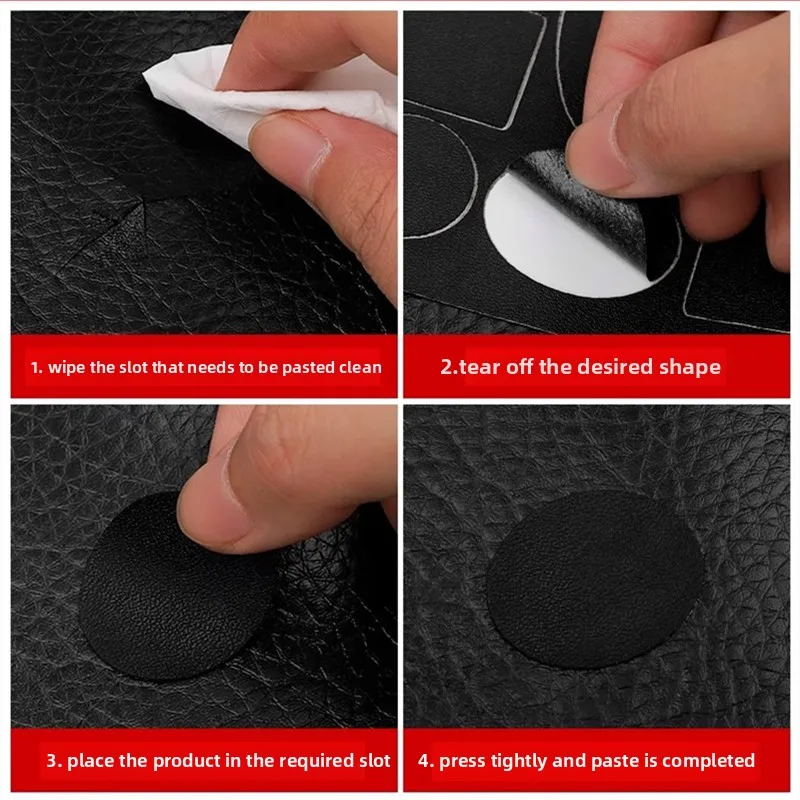 1. wipe the slot that needs to be pasted clean

2.tear off the desired shape

3. place the product in the required slot

4. press tightly and paste is completed