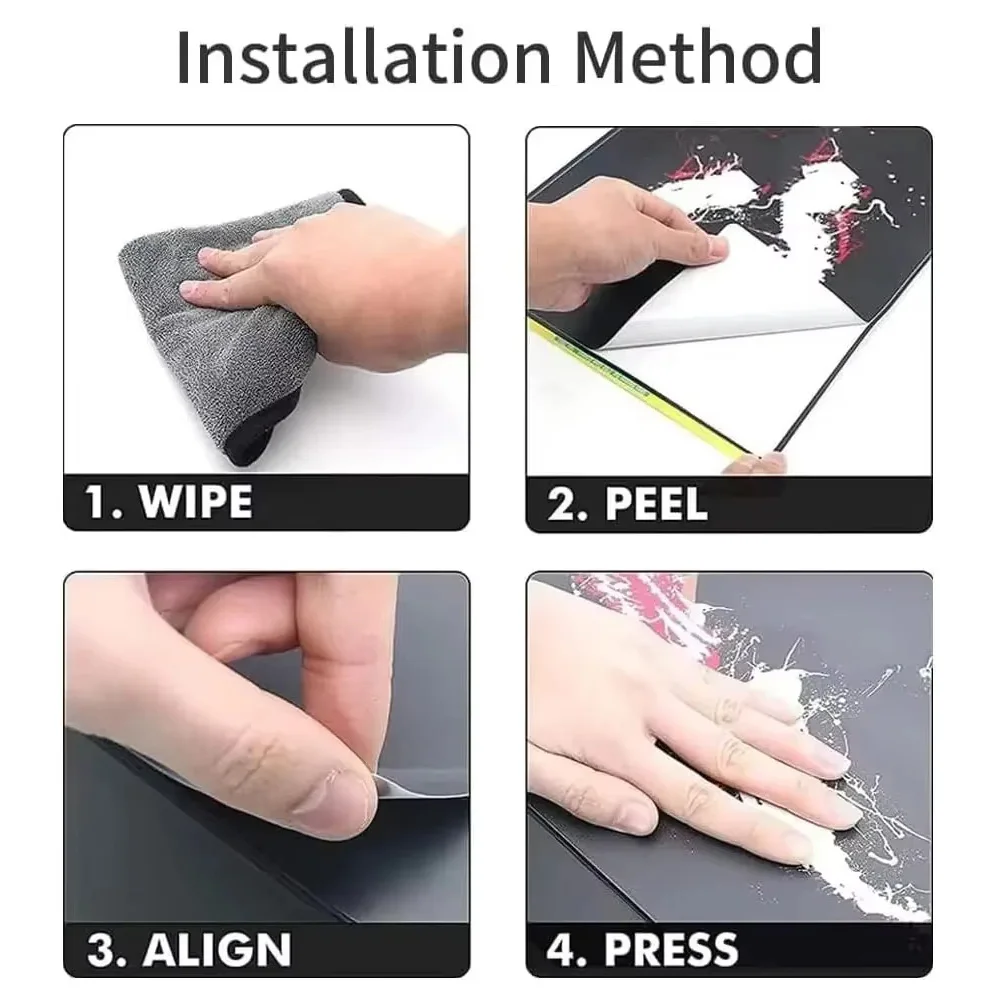 Installation Method

1. WIPE

2. PEEL

3. ALIGN

4. PRESS