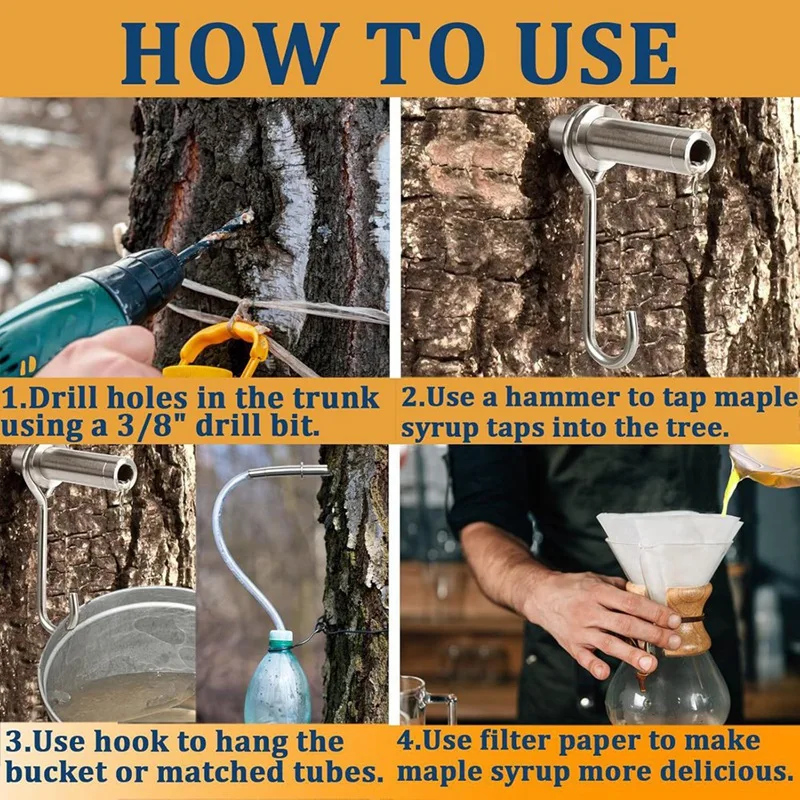 HOW TO USE

1.Drill holes in the trunk using a 3/8" drill bit.

2.Use a hammer to tap maple syrup taps into the tree.

3.Use hook to hang the bucket or matched tubes.

4.Use filter paper to make maple syrup more delicious.