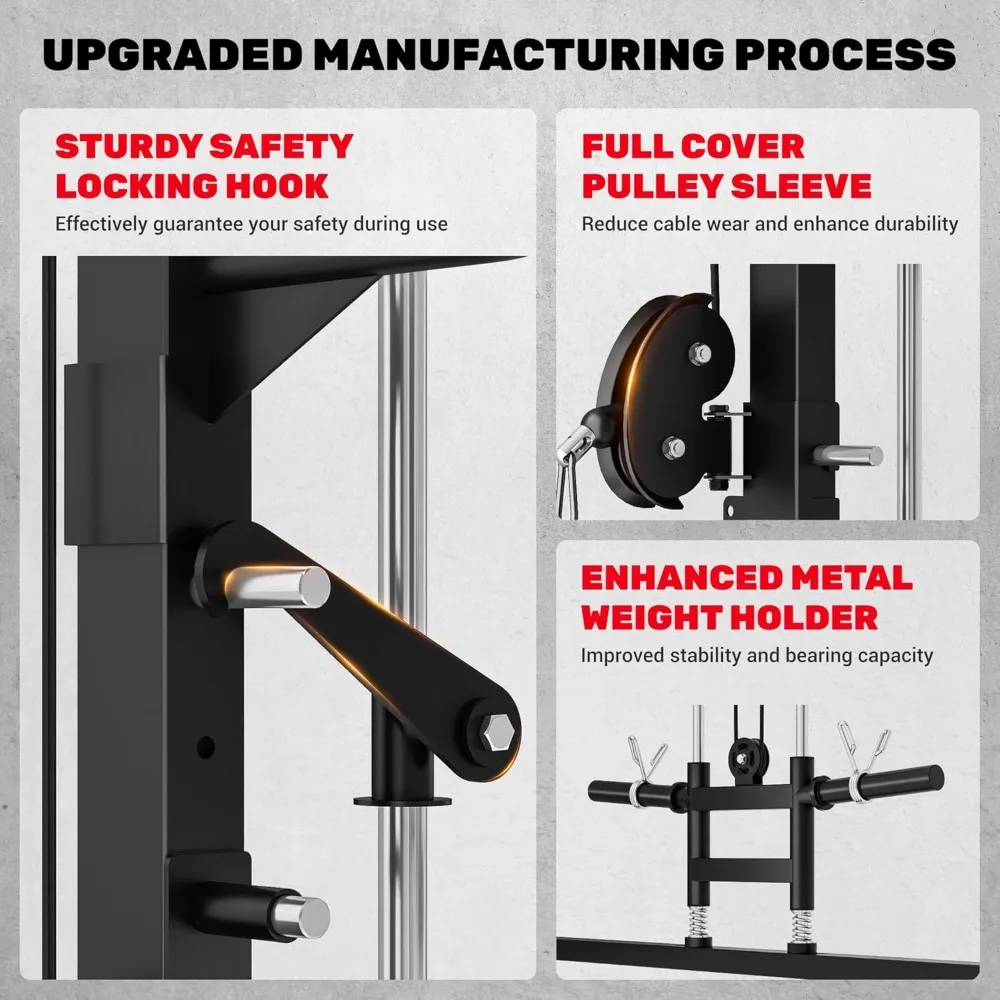 UPGRADED MANUFACTURING PROCESS

STURDY SAFETY LOCKING HOOK

Effectively guarantee your safety during use

FULL COVER PULLEY SLEEVE

Reduce cable wear and enhance durability

ENHANCED METAL WEIGHT HOLDER

Improved stability and bearing capacity