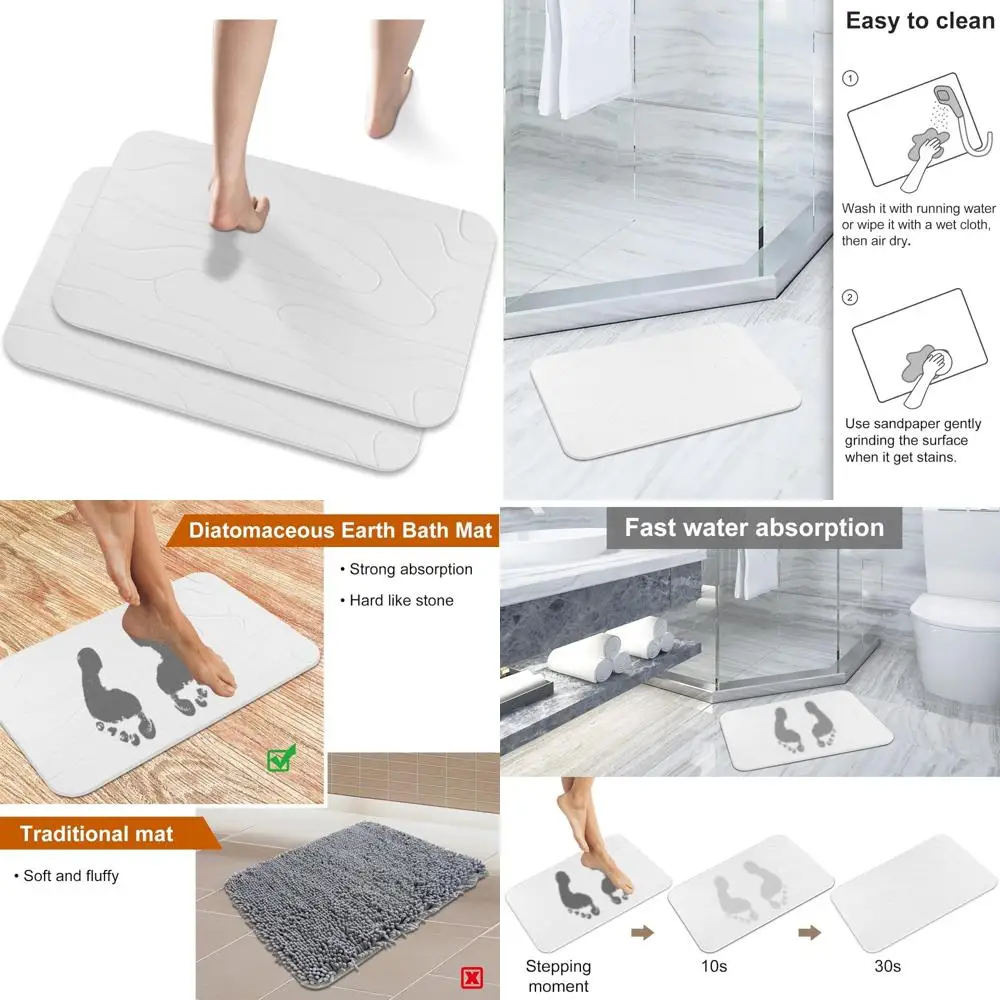 Easy to clean

1

Wash it with running water or wipe it with a wet cloth, then air dry.

2

Use sandpaper gently grinding the surface when it get stains.

Diatomaceous Earth Bath Mat

• Strong absorption

• Hard like stone

Traditional mat

• Soft and fluffy

Fast water absorption

Stepping moment

10s

30s