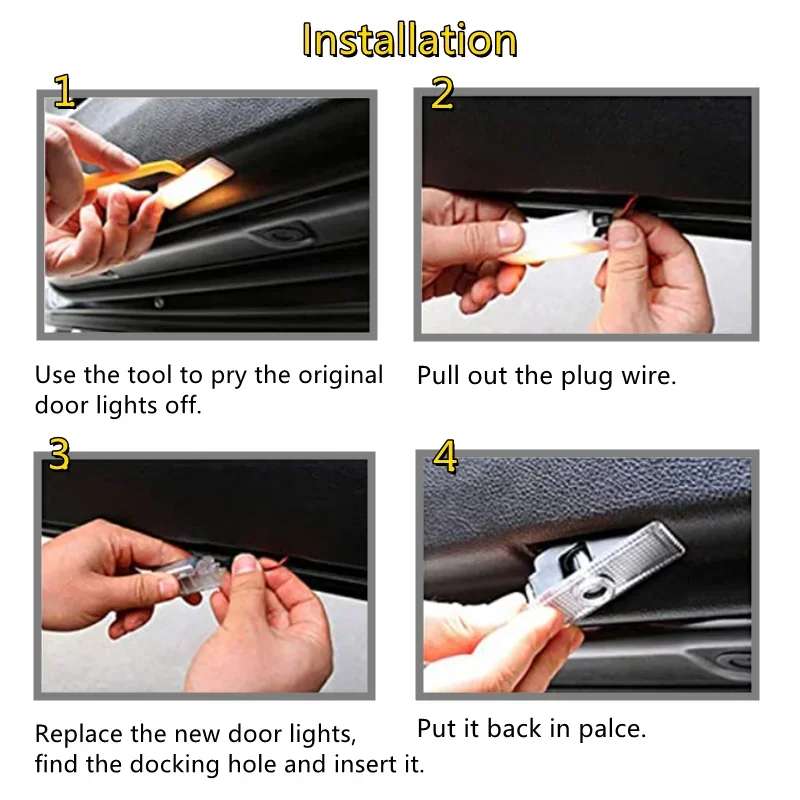 Installation

1

Use the tool to pry the original door lights off.

2

Pull out the plug wire.

3

Replace the new door lights, find the docking hole and insert it.

4

Put it back in palce.