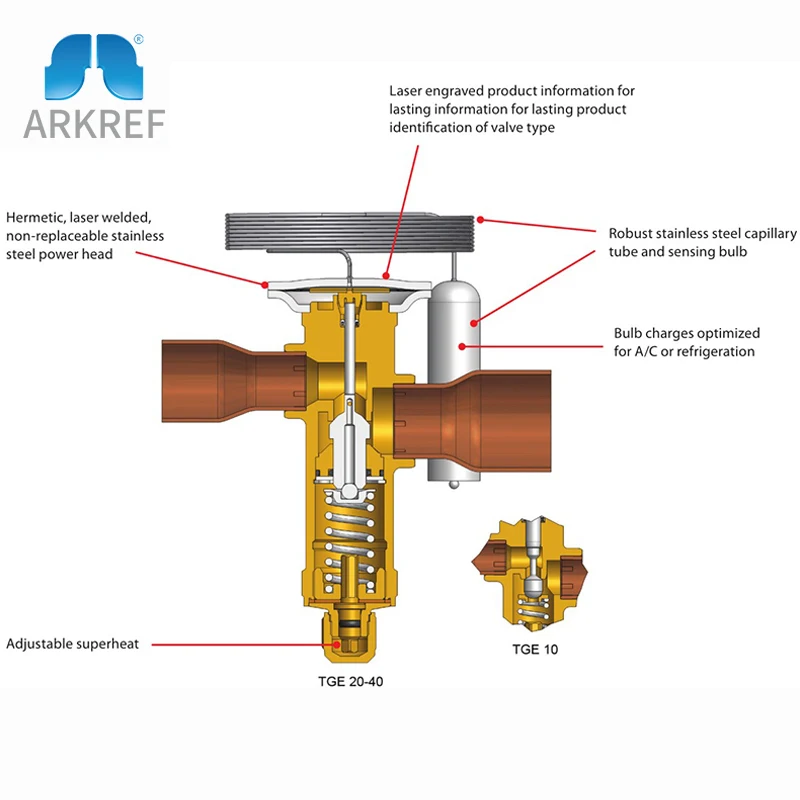 ®
ARKREF

Laser engraved product information for lasting information for lasting product identification of valve type

Hermetic, laser welded, non-replaceable stainless steel power head

Robust stainless steel capillary tube and sensing bulb

Bulb charges optimized for A/C or refrigeration

Adjustable superheat

TGE 20-40

TGE 10