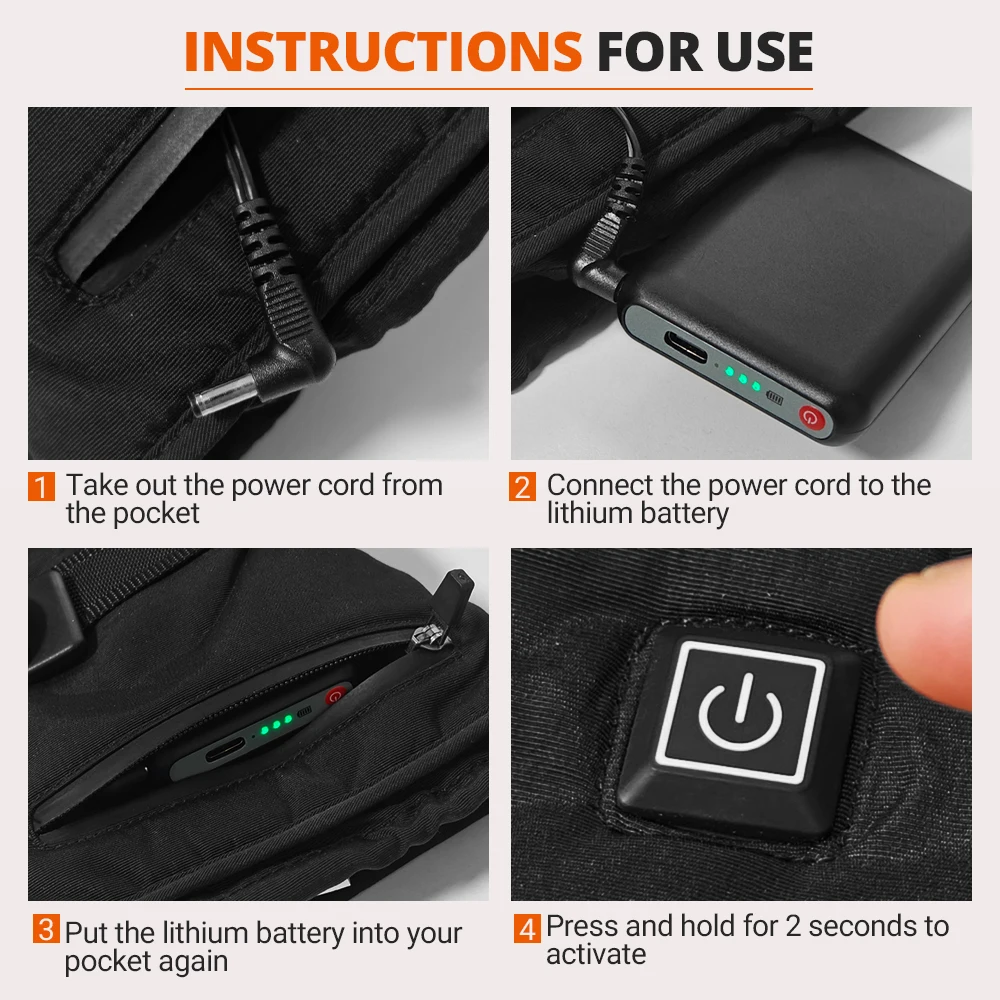 INSTRUCTIONS FOR USE

1 Take out the power cord from the pocket

2 Connect the power cord to the lithium battery

3 Put the lithium battery into your pocket again

4 Press and hold for 2 seconds to activate