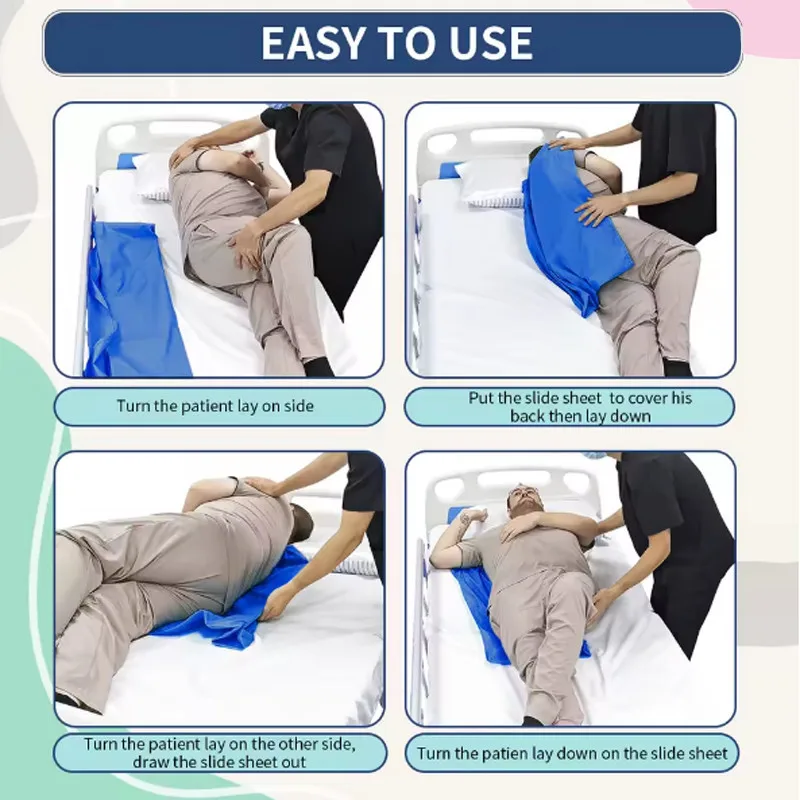 EASY TO USE

Turn the patient lay on side

Put the slide sheet to cover his back then lay down

Turn the patient lay on the other side, draw the slide sheet out

Turn the patien lay down on the slide sheet