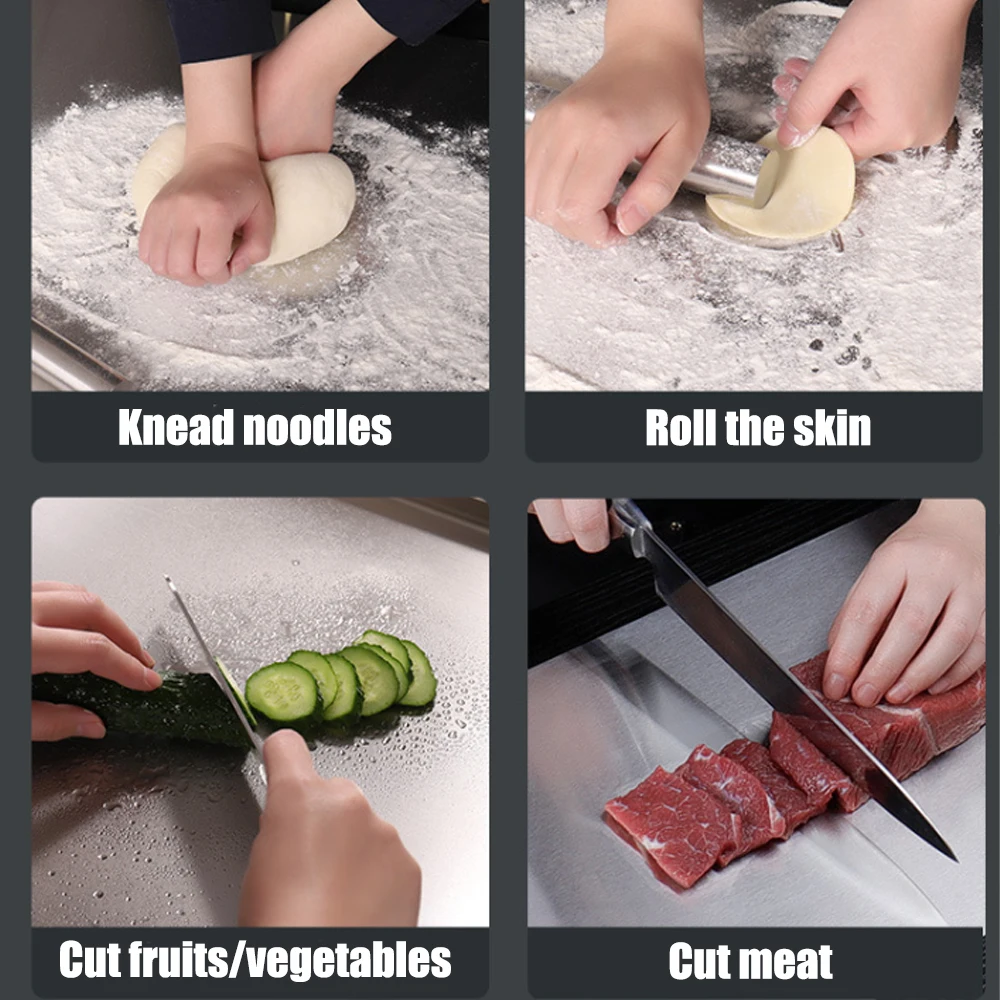 Knead noodles

Roll the skin

Cut fruits/vegetables

Cut meat