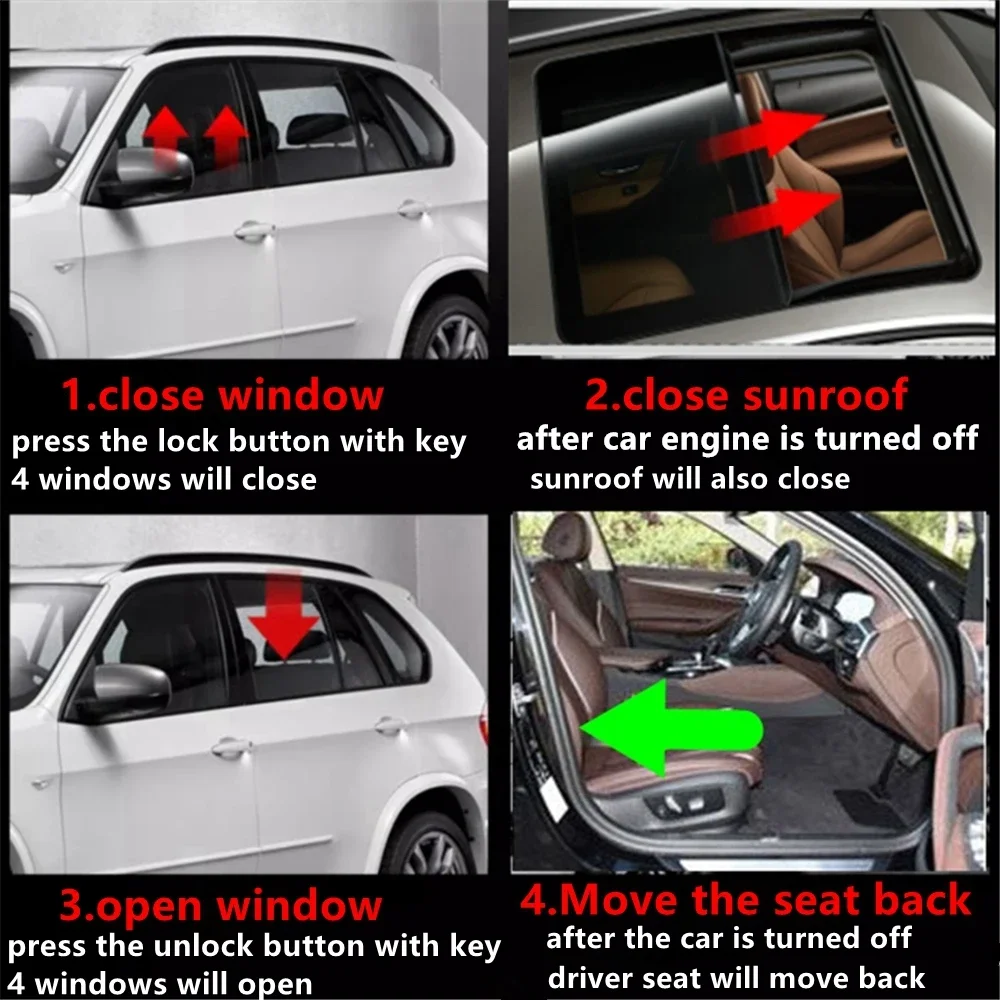 1.close window
press the lock button with key
4 windows will close

2.close sunroof
after car engine is turned off
sunroof will also close

3.open window
press the unlock button with key
4 windows will open

4.Move the seat back
after the car is turned off
driver seat will move back