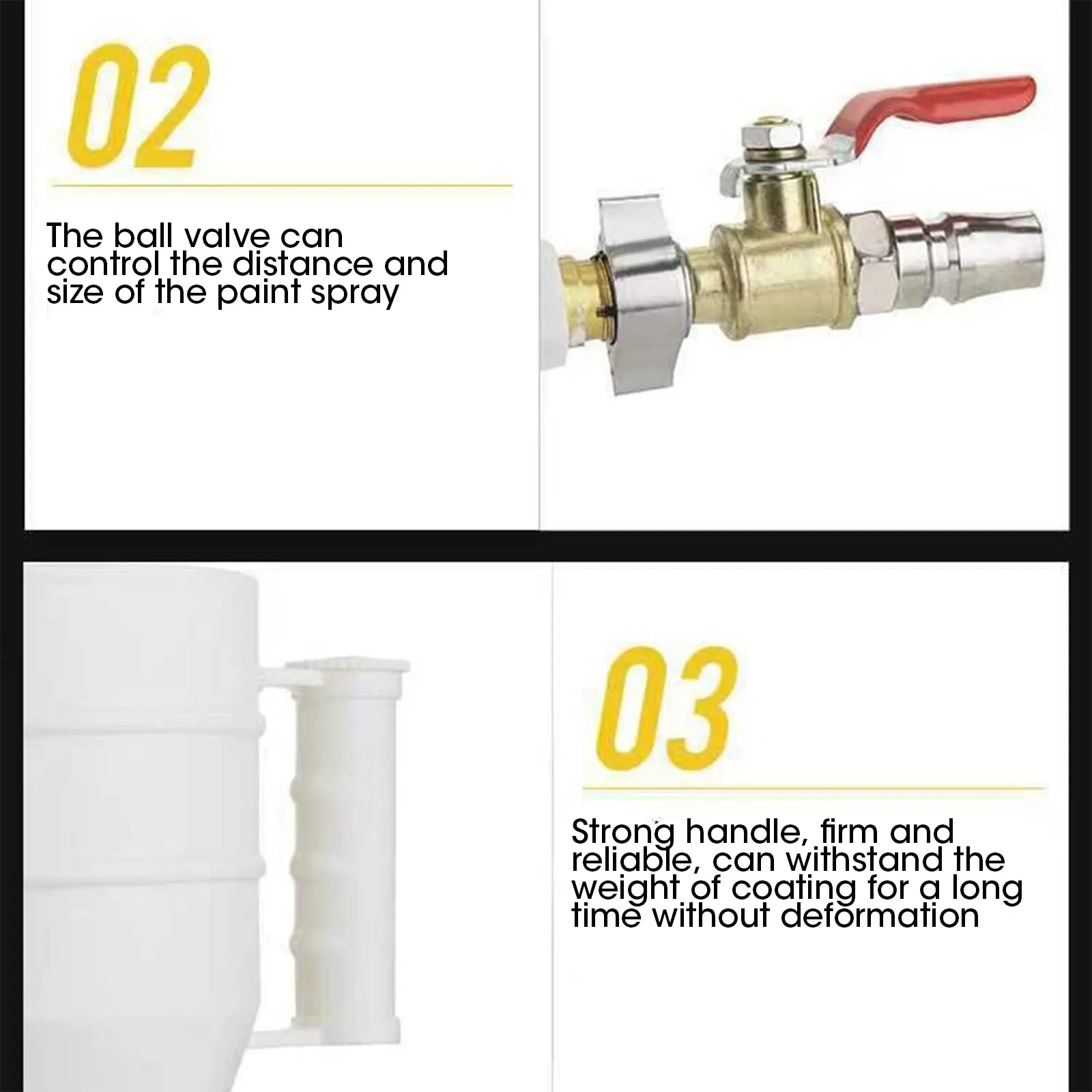 02

The ball valve can control the distance and size of the paint spray

03

Strong handle, firm and reliable, can withstand the weight of coating for a long time without deformation