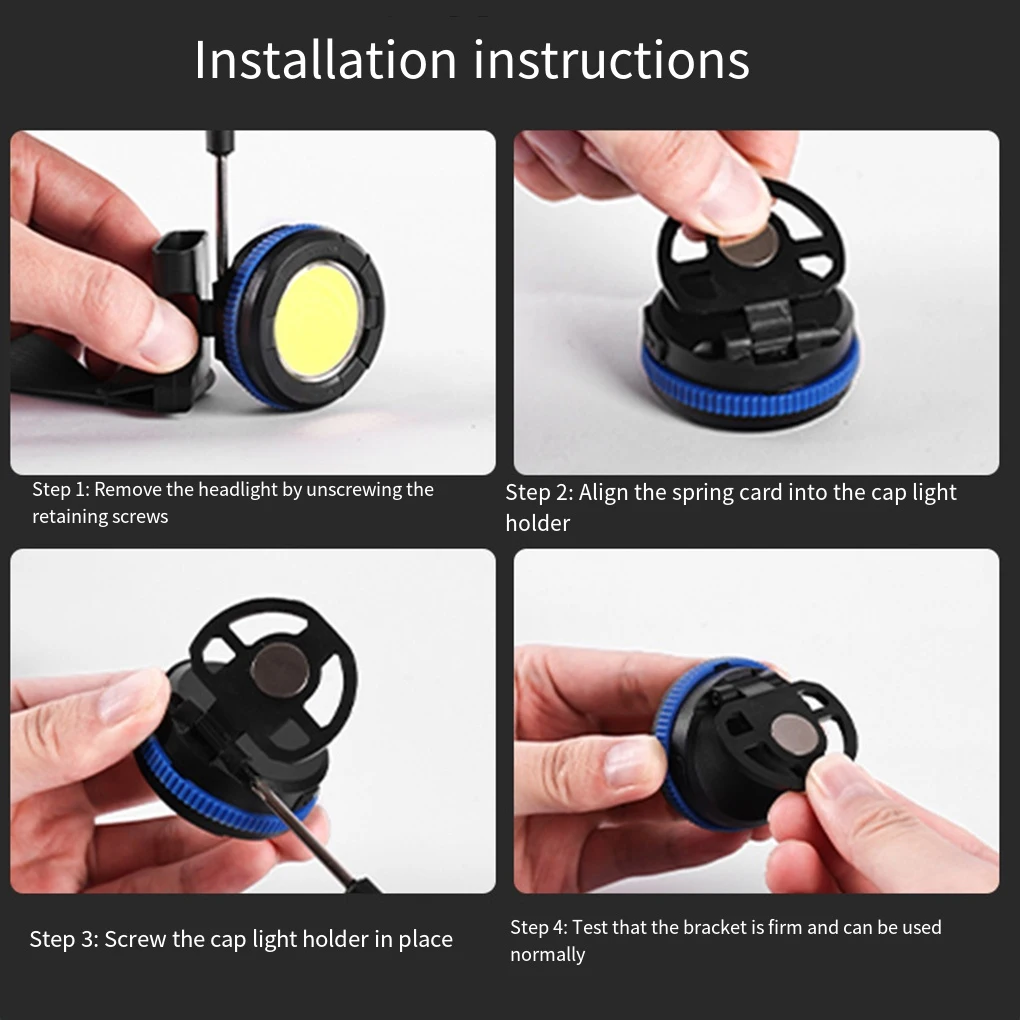 Installation instructions

Step 1: Remove the headlight by unscrewing the retaining screws

Step 2: Align the spring card into the cap light holder

Step 3: Screw the cap light holder in place

Step 4: Test that the bracket is firm and can be used normally