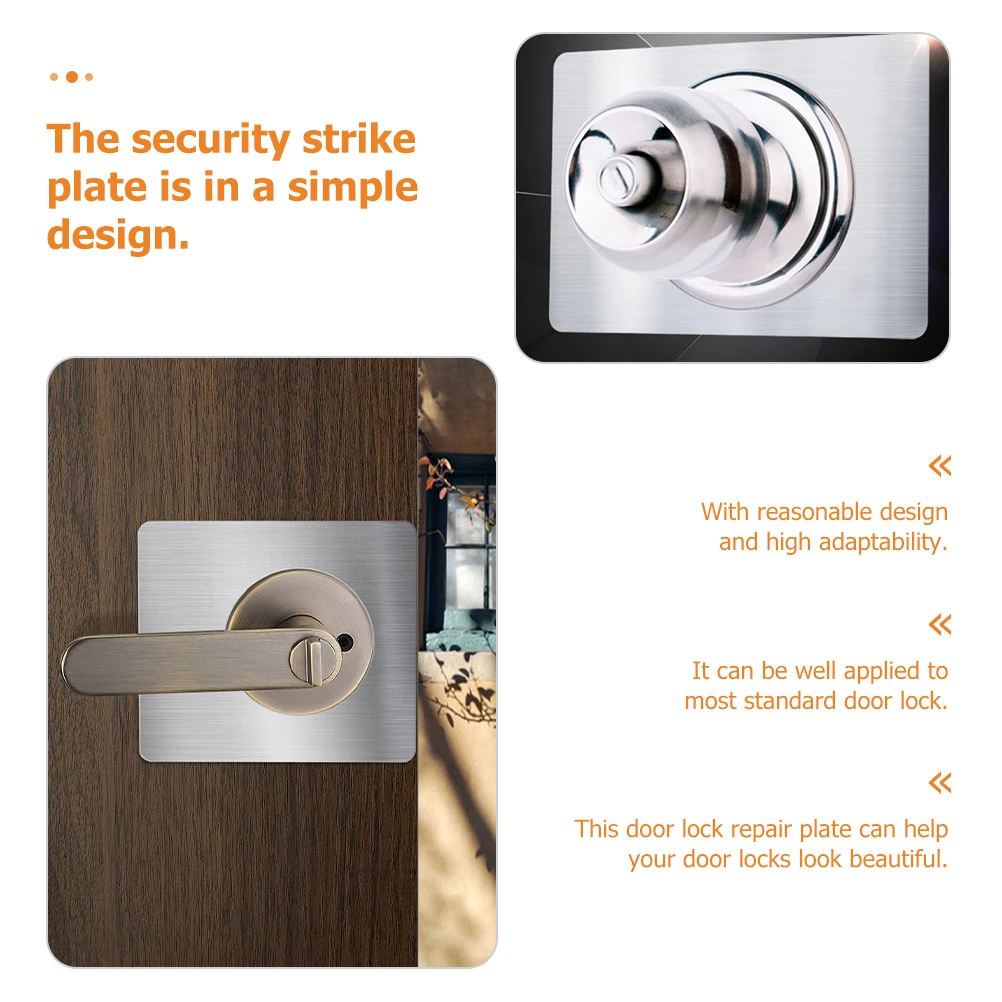 The security strike plate is in a simple design.

«

With reasonable design and high adaptability.

«

It can be well applied to most standard door lock.

«

This door lock repair plate can help your door locks look beautiful.