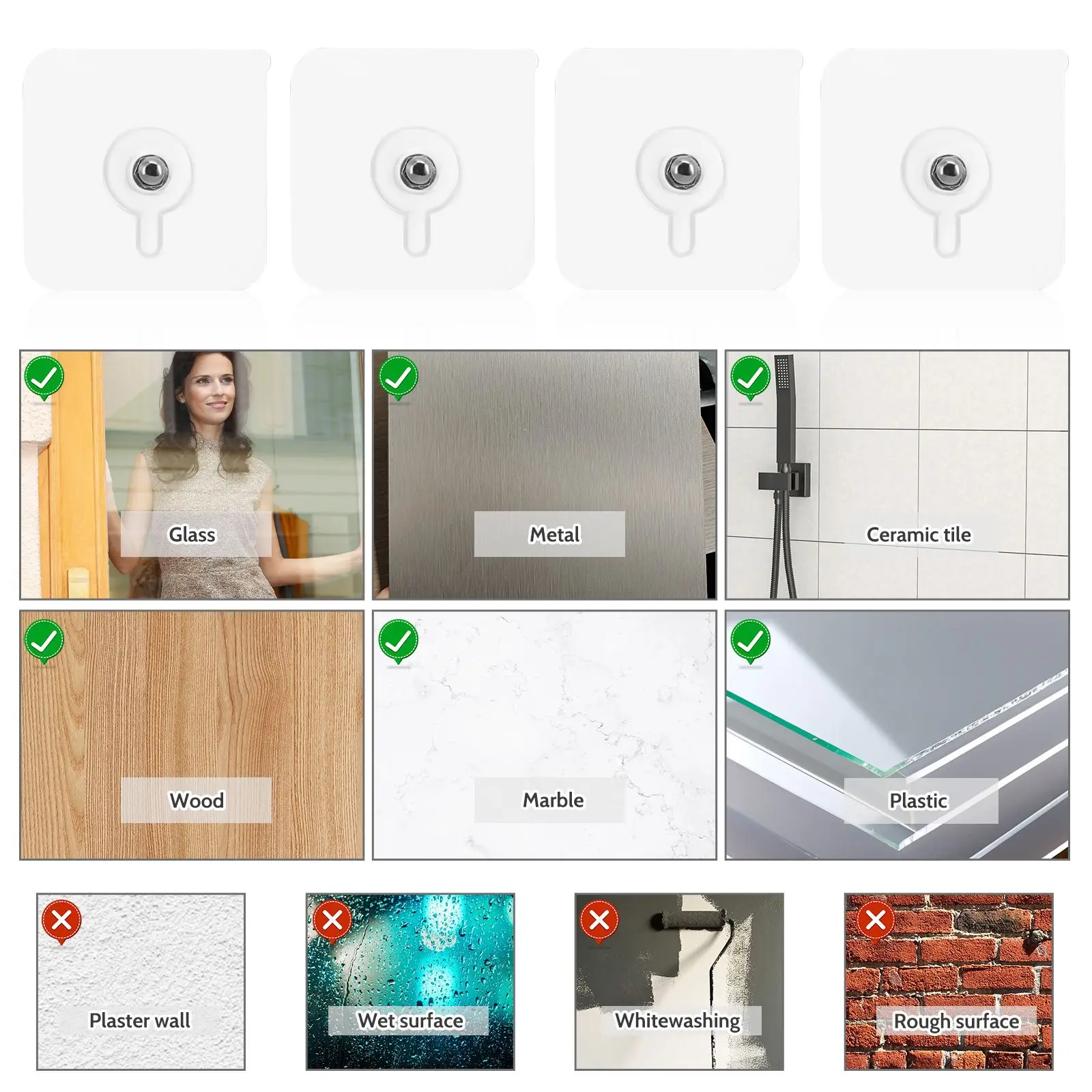 Glass

Metal

Ceramic tile

Wood

Marble

Plastic

Plaster wall

Wet surface

Whitewashing

Rough surface