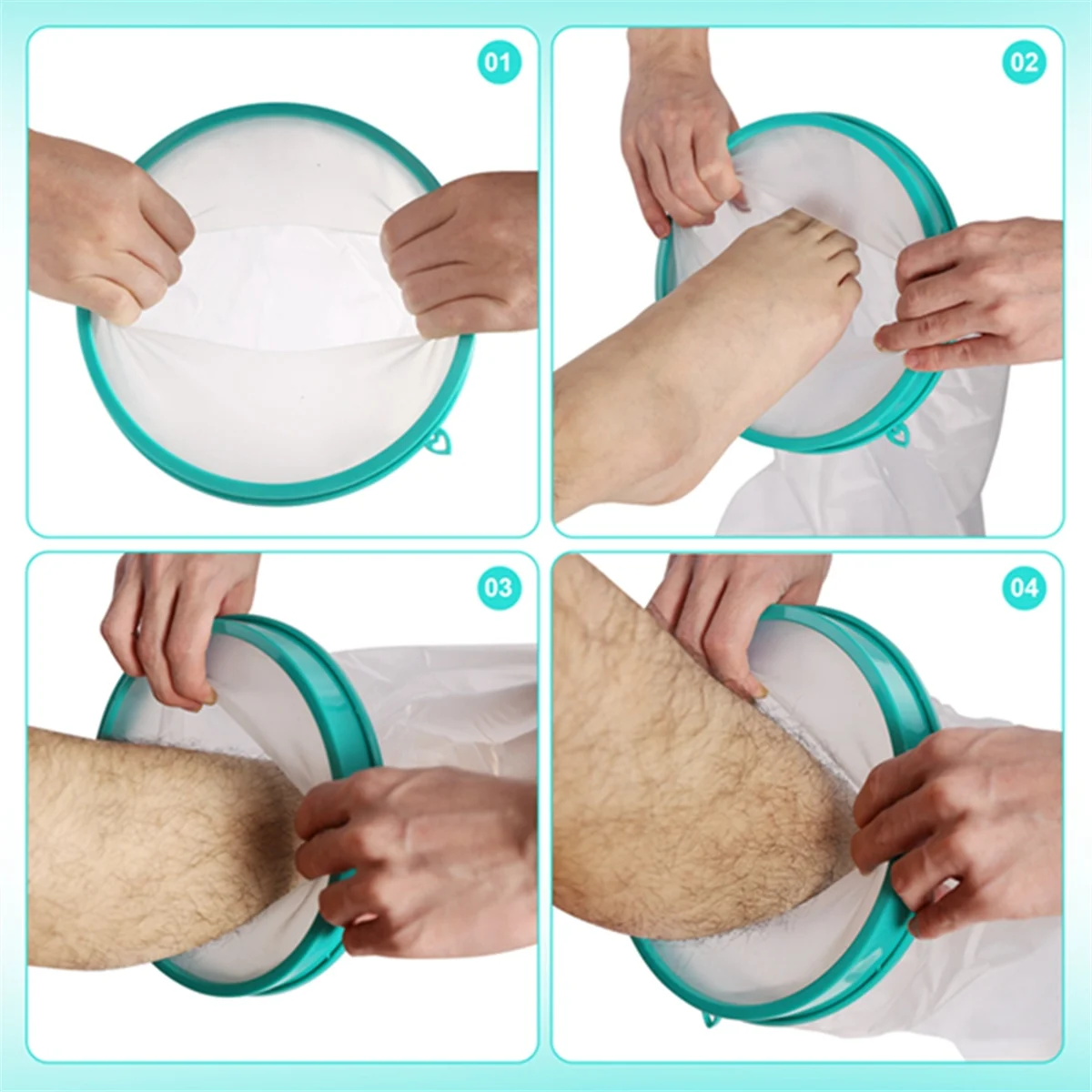 01

02

03

04