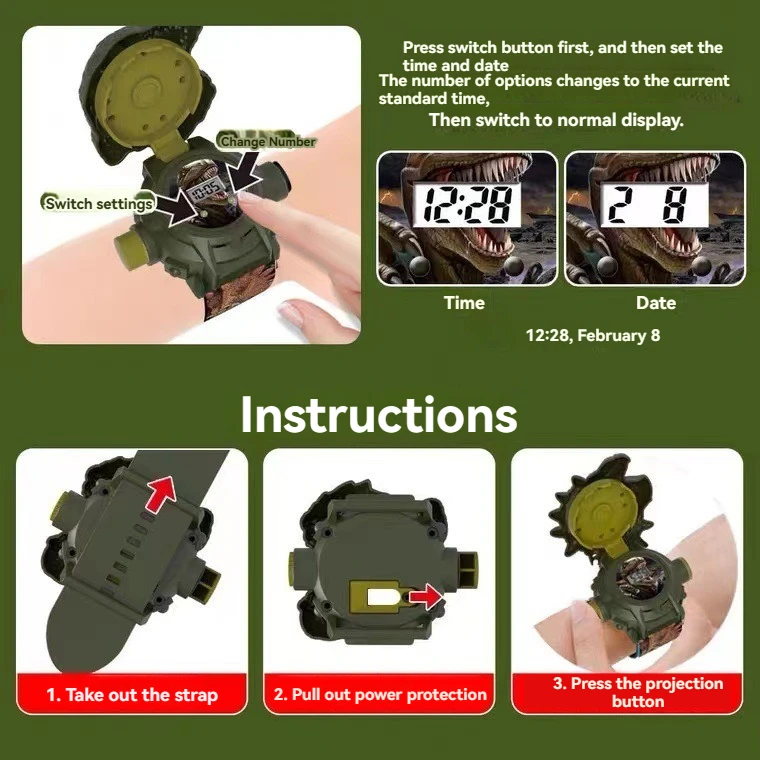 Change Number

Switch settings

10:05

Press switch button first, and then set the time and date
The number of options changes to the current standard time,
Then switch to normal display.

12:28

2 8

Time

Date

12:28, February 8

Instructions

1. Take out the strap

2. Pull out power protection

3. Press the projection button