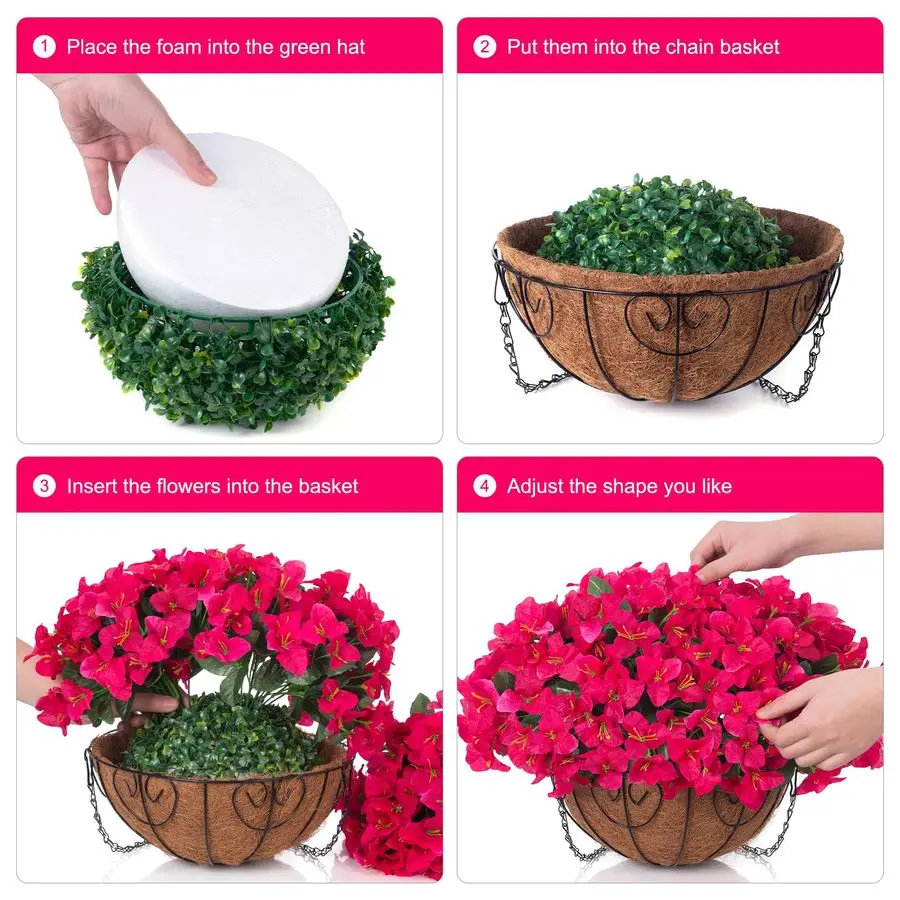 1 Place the foam into the green hat

2 Put them into the chain basket

3 Insert the flowers into the basket

4 Adjust the shape you like