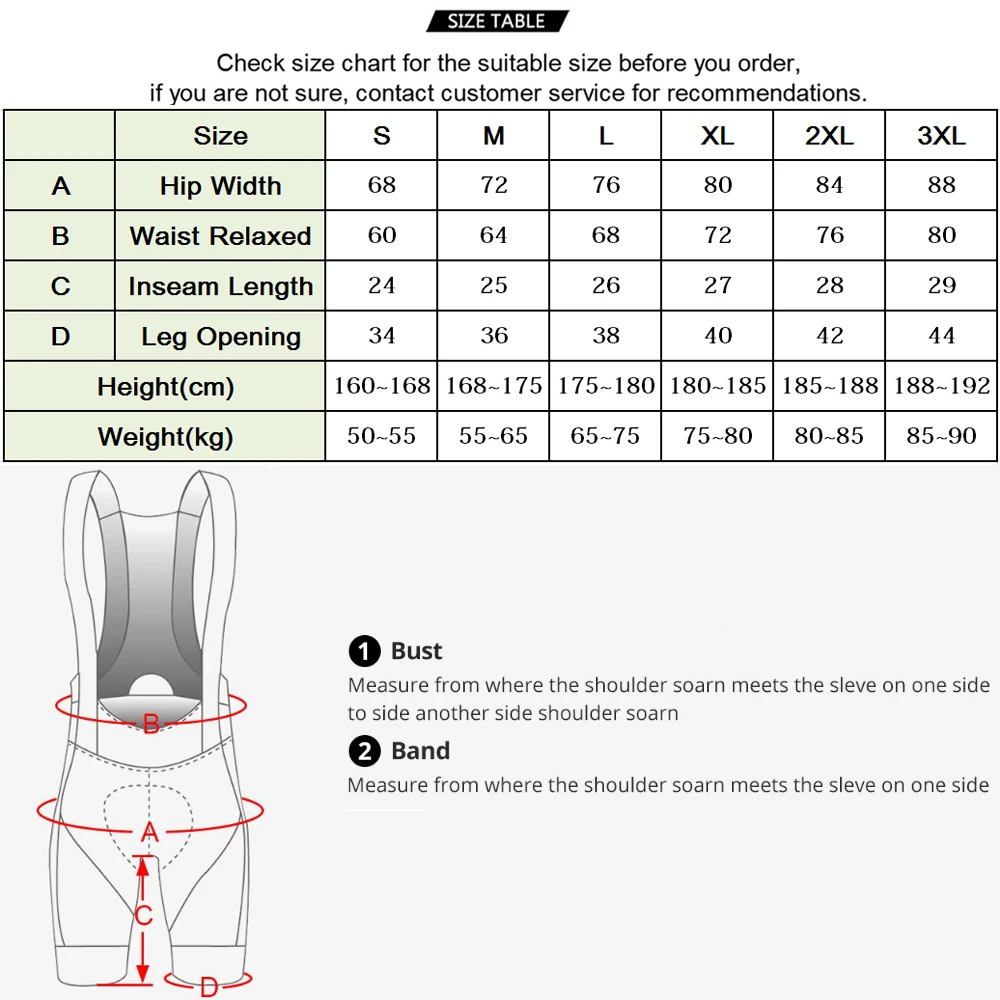 SIZE TABLE

Check size chart for the suitable size before you order, if you are not sure, contact customer service for recommendations.

| | Size | S | M | L | XL | 2XL | 3XL |
|---|---|---|---|---|---|---|---|
| A | Hip Width | 68 | 72 | 76 | 80 | 84 | 88 |
| B | Waist Relaxed | 60 | 64 | 68 | 72 | 76 | 80 |
| C | Inseam Length | 24 | 25 | 26 | 27 | 28 | 29 |
| D | Leg Opening | 34 | 36 | 38 | 40 | 42 | 44 |
| Height(cm) | | 160~168 | 168~175 | 175~180 | 180~185 | 185~188 | 188~192 |
| Weight(kg) | | 50~55 | 55~65 | 65~75 | 75~80 | 80~85 | 85~90 |

B
A
C
D

1 Bust
Measure from where the shoulder soarn meets the sleve on one side to side another side shoulder soarn

2 Band
Measure from where the shoulder soarn meets the sleve on one side