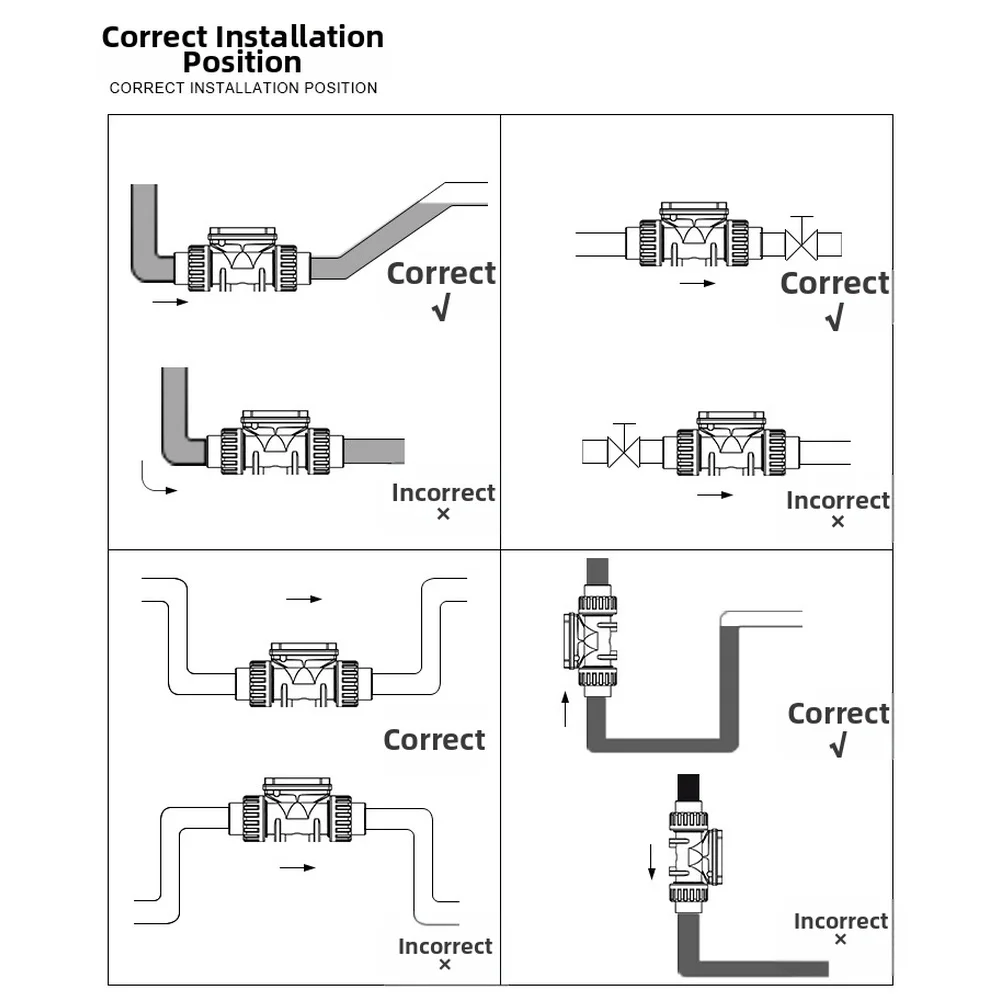 Correct Installation Position
CORRECT INSTALLATION POSITION

Correct
√

Incorrect
×

Correct
√

Incorrect
×

Correct

Incorrect
×

Correct
√

Incorrect
×