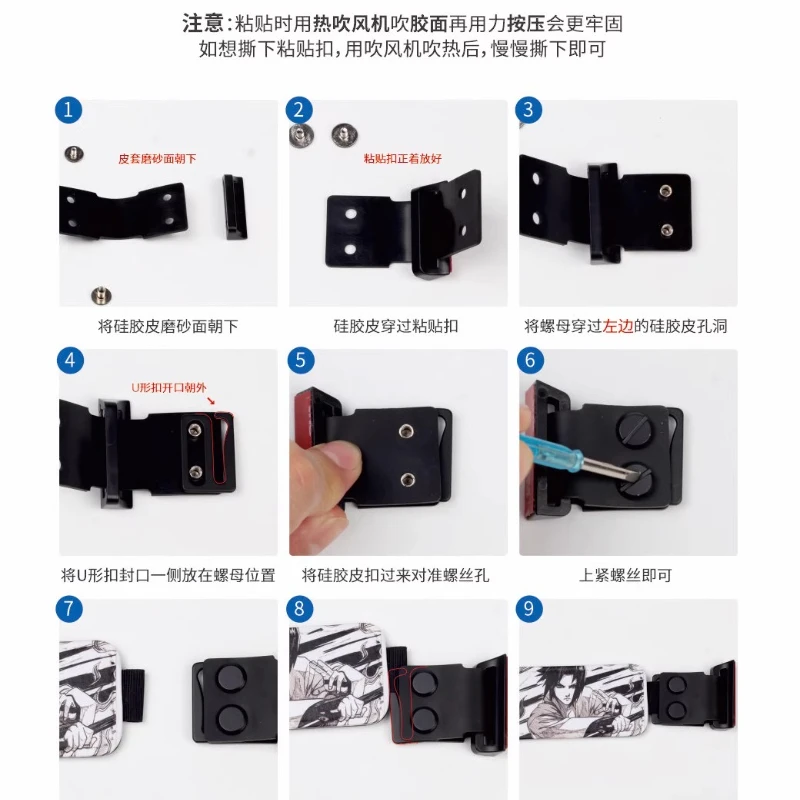 注意：粘贴时用热吹风机吹胶面再用力按压会更牢固
如想撕下粘贴扣，用吹风机吹热后，慢慢撕下即可

1
皮套磨砂面朝下
将硅胶皮磨砂面朝下

2
粘贴扣正着放好
硅胶皮穿过粘贴扣

3
将螺母穿过左边的硅胶皮孔洞

4
U形扣开口朝外
将U形扣封口一侧放在螺母位置

5
将硅胶皮扣过来对准螺丝孔

6
上紧螺丝即可

7

8

9