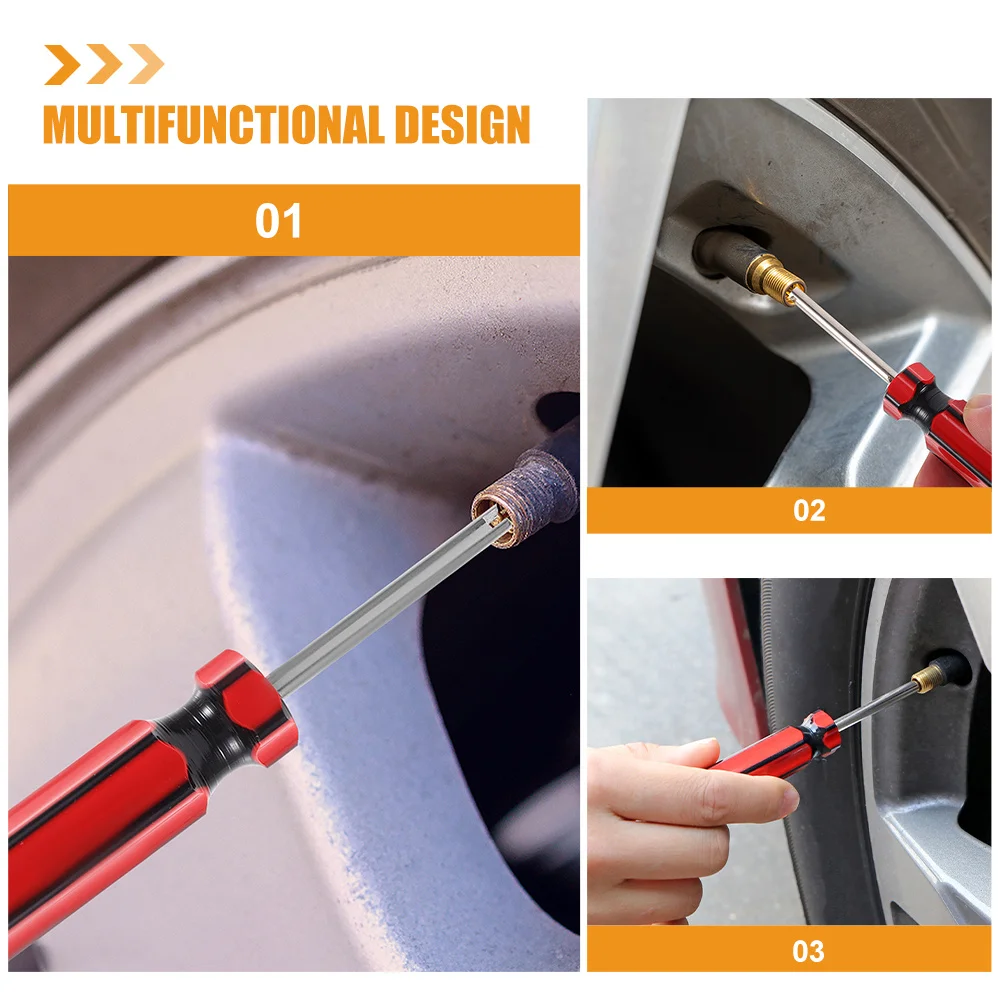 MULTIFUNCTIONAL DESIGN

01

02

03