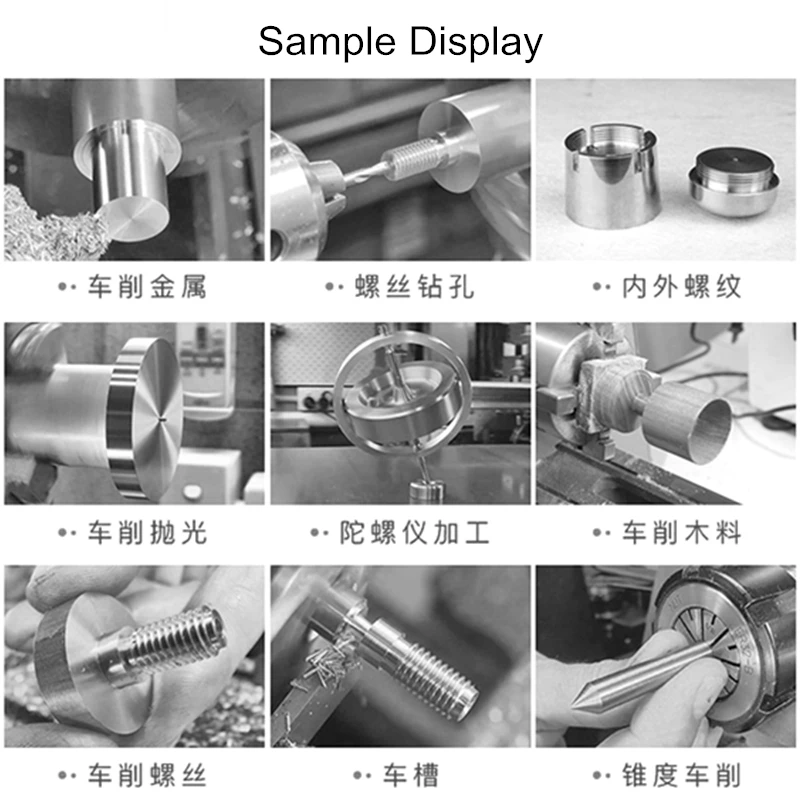 Sample Display

•· 车削金属

•· 螺丝钻孔

•· 内外螺纹

•· 车削抛光

•· 陀螺仪加工

•· 车削木料

•· 车削螺丝

•· 车槽

•· 锥度车削