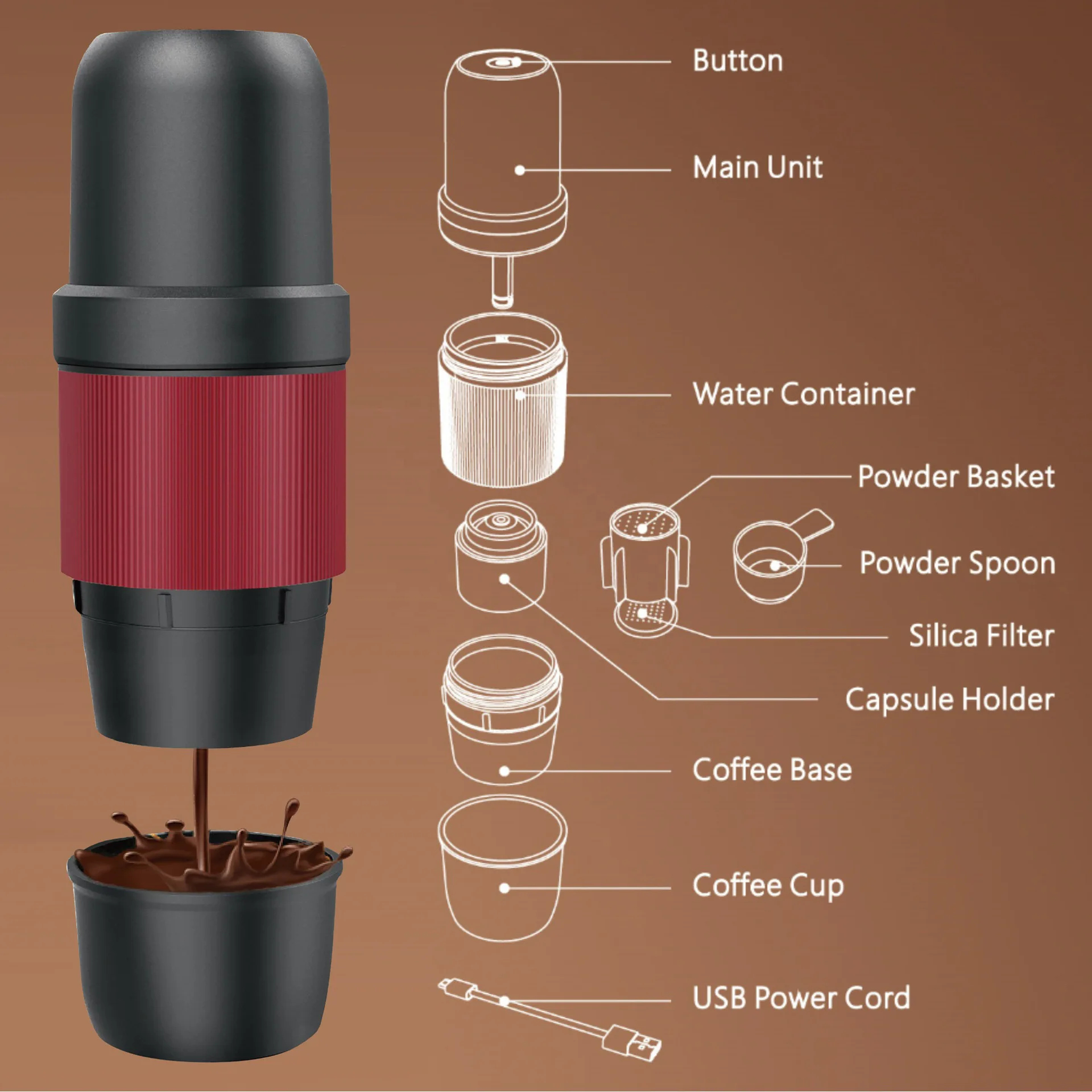 Button

Main Unit

Water Container

Powder Basket

Powder Spoon

Silica Filter

Capsule Holder

Coffee Base

Coffee Cup

USB Power Cord