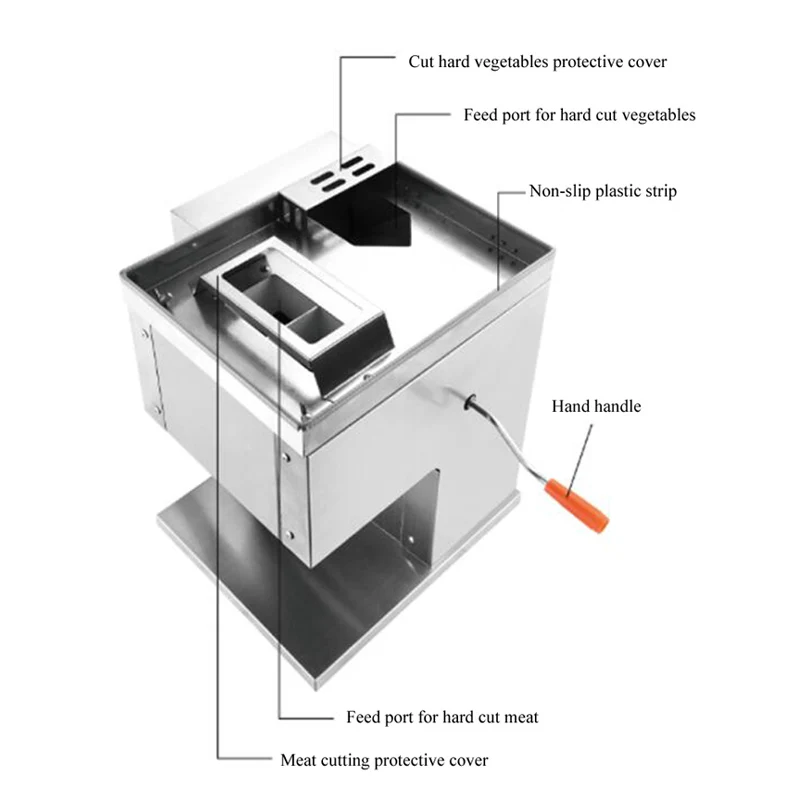 Cut hard vegetables protective cover

Feed port for hard cut vegetables

Non-slip plastic strip

Hand handle

Feed port for hard cut meat

Meat cutting protective cover