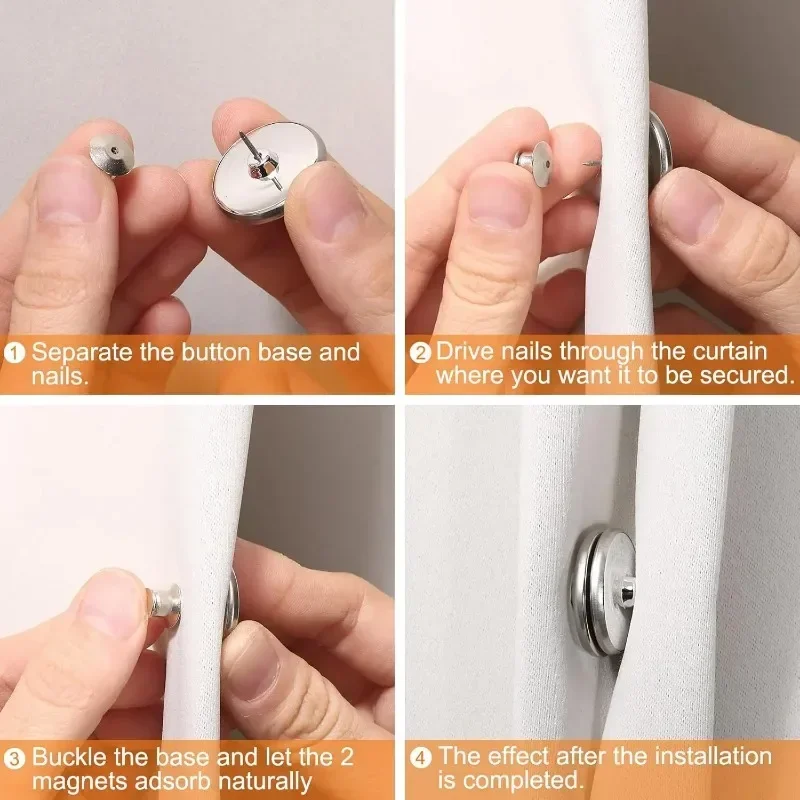 1 Separate the button base and nails.

2 Drive nails through the curtain where you want it to be secured.

3 Buckle the base and let the 2 magnets adsorb naturally

4 The effect after the installation is completed.