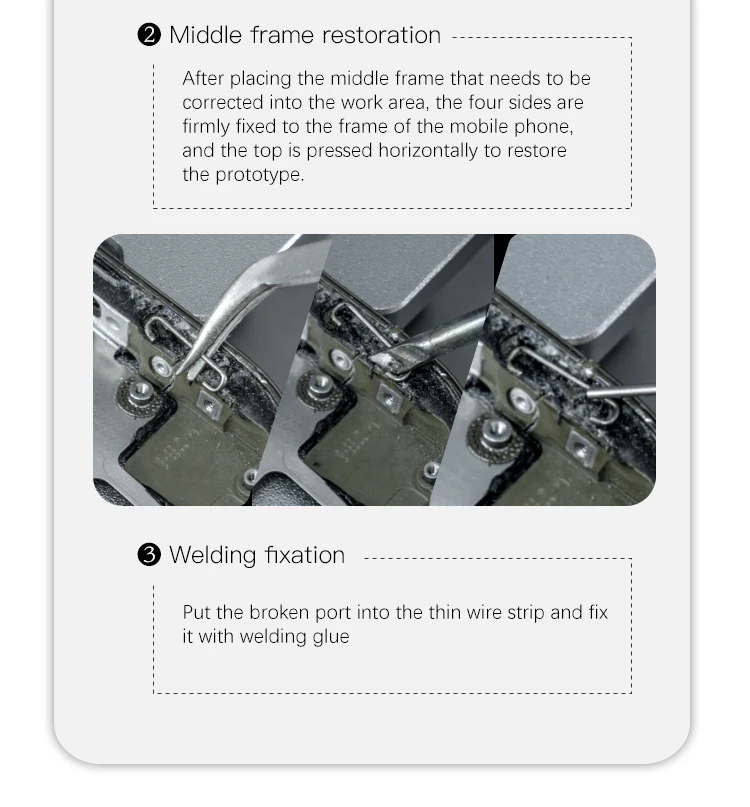 ❷ Middle frame restoration

After placing the middle frame that needs to be corrected into the work area, the four sides are firmly fixed to the frame of the mobile phone, and the top is pressed horizontally to restore the prototype.

❸ Welding fixation

Put the broken port into the thin wire strip and fix it with welding glue