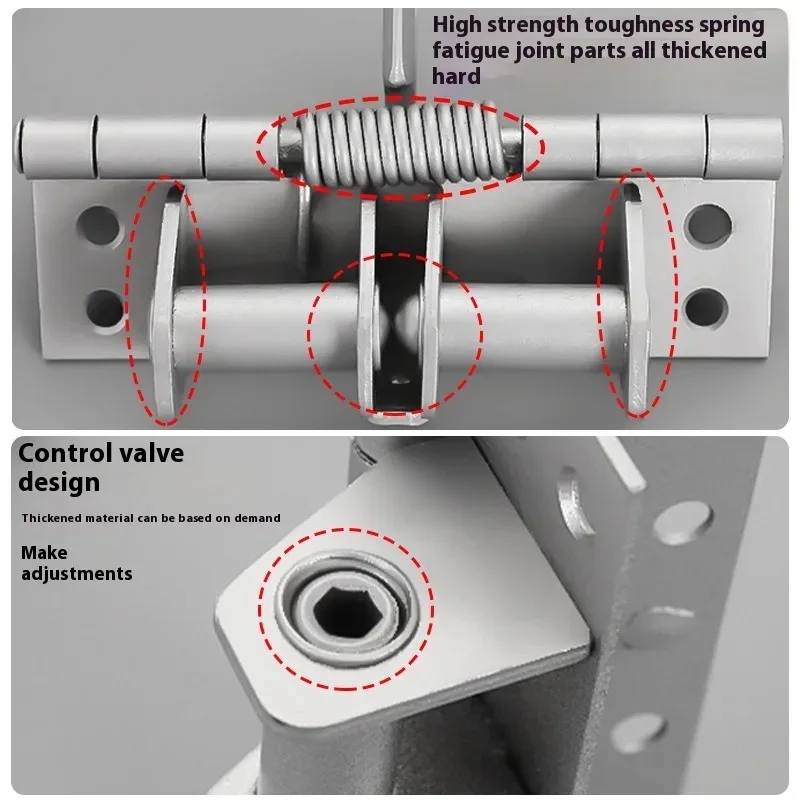 High strength toughness spring fatigue joint parts all thickened hard

Control valve design

Thickened material can be based on demand

Make adjustments