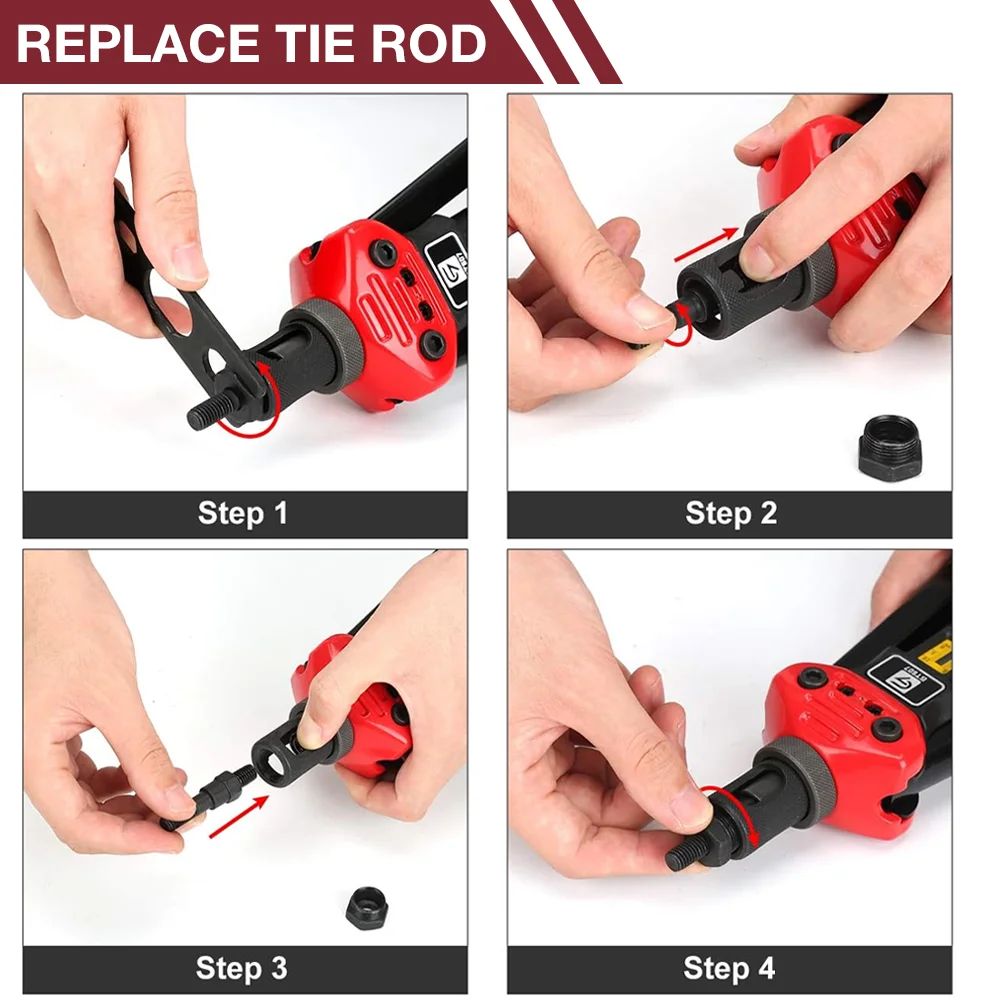 REPLACE TIE ROD

Step 1

Step 2

Step 3

Step 4