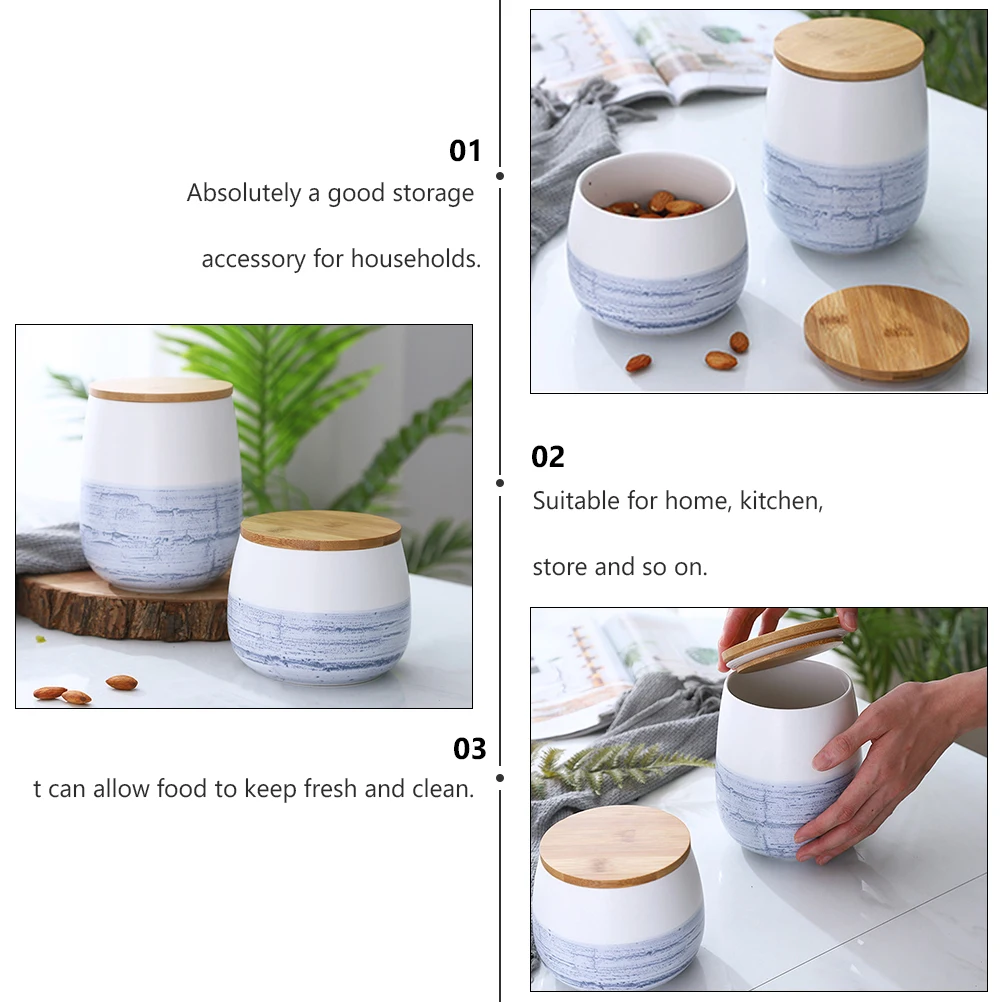 01
Absolutely a good storage

accessory for households.

02
Suitable for home, kitchen,

store and so on.

03
t can allow food to keep fresh and clean.