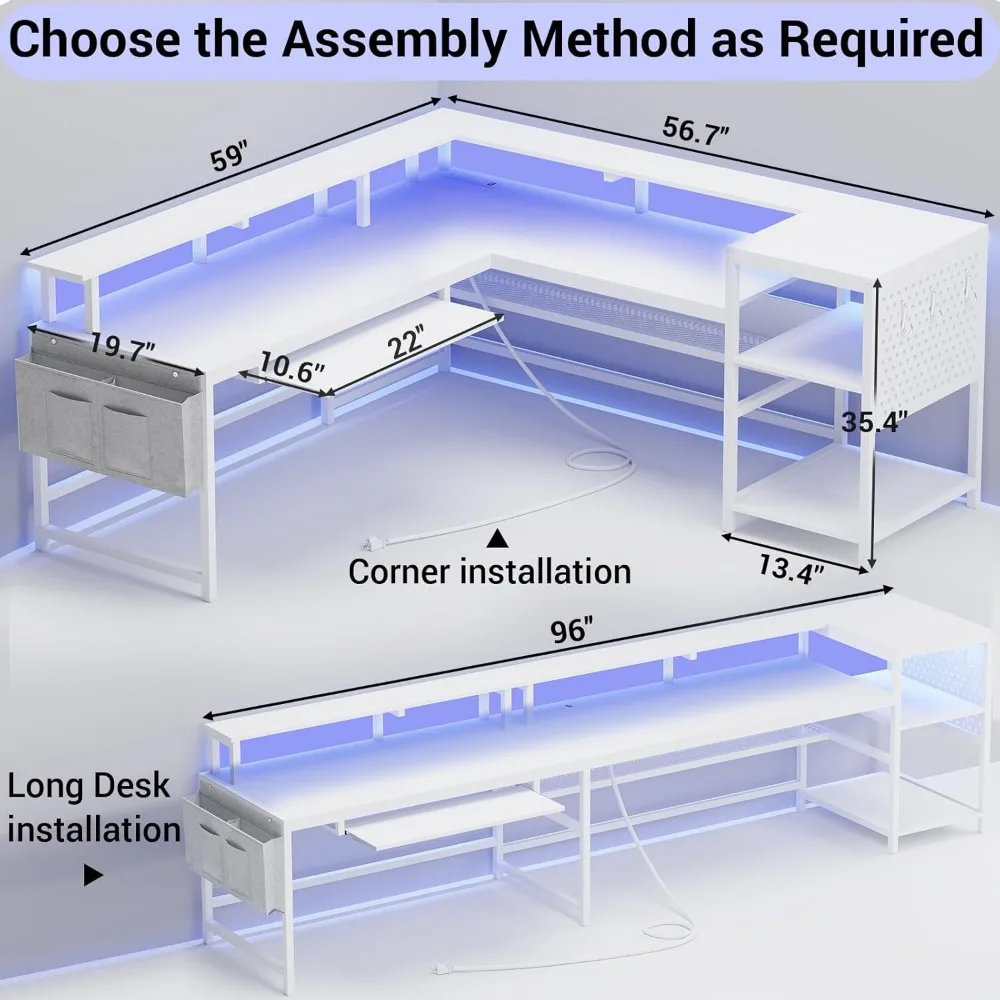 Choose the Assembly Method as Required

59"

56.7"

19.7"

10.6"

22"

35.4"

13.4"

▲
Corner installation

96"

Long Desk installation
▶