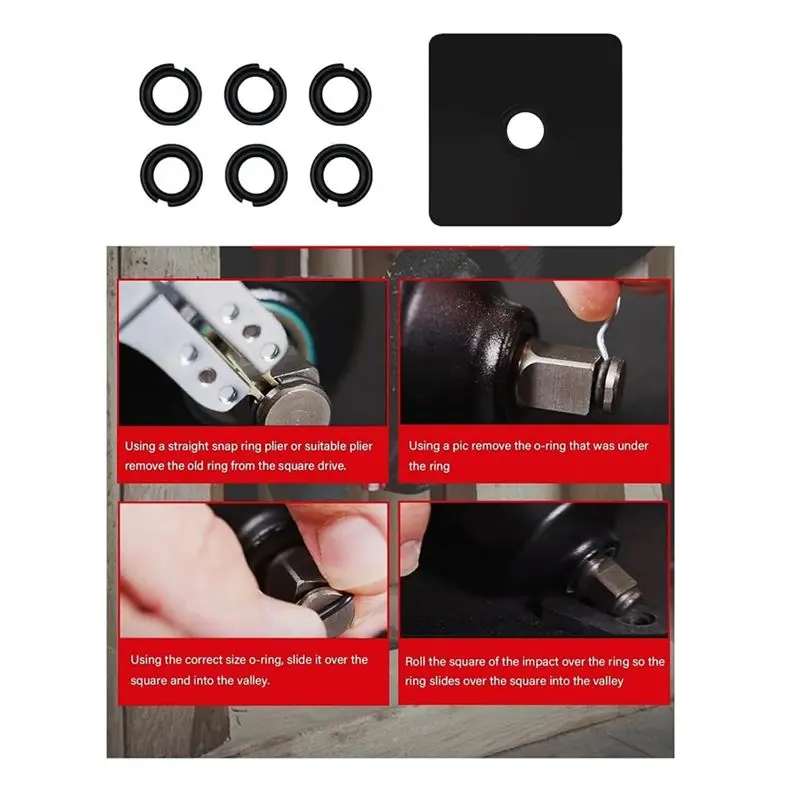 Using a straight snap ring plier or suitable plier remove the old ring from the square drive.

Using a pic remove the o-ring that was under the ring

Using the correct size o-ring, slide it over the square and into the valley.

Roll the square of the impact over the ring so the ring slides over the square into the valley