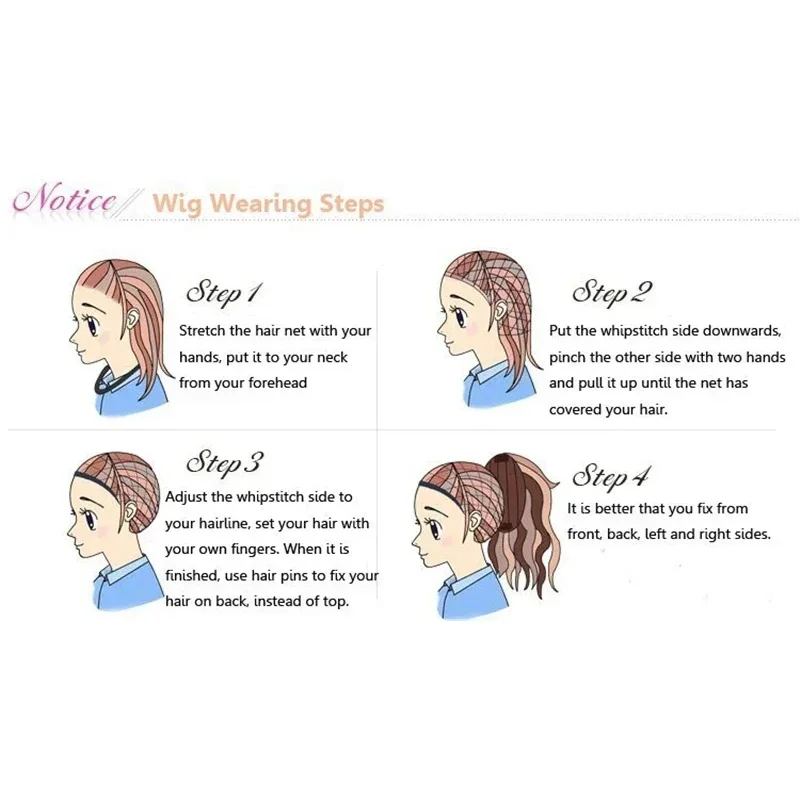 Notice Wig Wearing Steps

Step 1
Stretch the hair net with your hands, put it to your neck from your forehead

Step 2
Put the whipstitch side downwards, pinch the other side with two hands and pull it up until the net has covered your hair.

Step 3
Adjust the whipstitch side to your hairline, set your hair with your own fingers. When it is finished, use hair pins to fix your hair on back, instead of top.

Step 4
It is better that you fix from front, back, left and right sides.