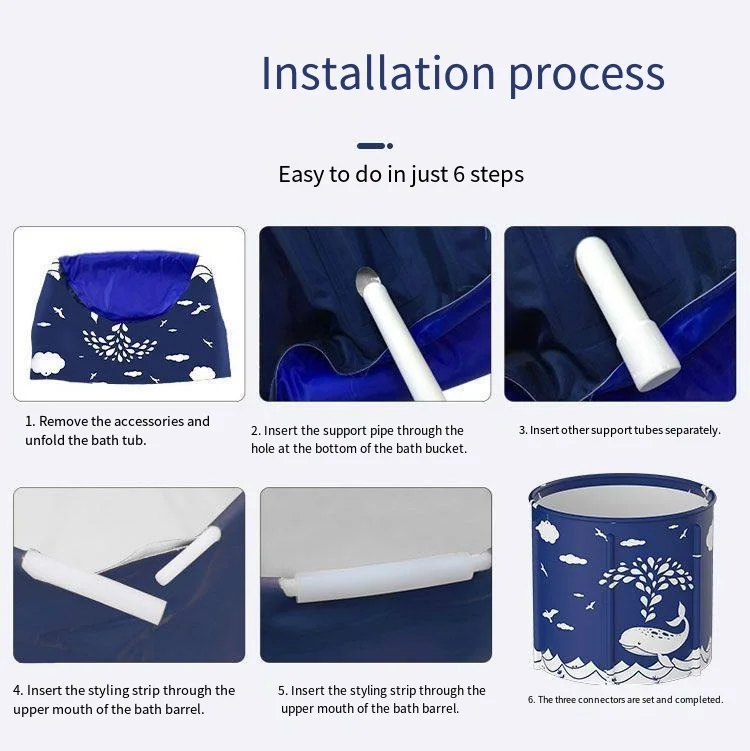 Installation process

Easy to do in just 6 steps

1. Remove the accessories and unfold the bath tub.

2. Insert the support pipe through the hole at the bottom of the bath bucket.

3. Insert other support tubes separately.

4. Insert the styling strip through the upper mouth of the bath barrel.

5. Insert the styling strip through the upper mouth of the bath barrel.

6. The three connectors are set and completed.