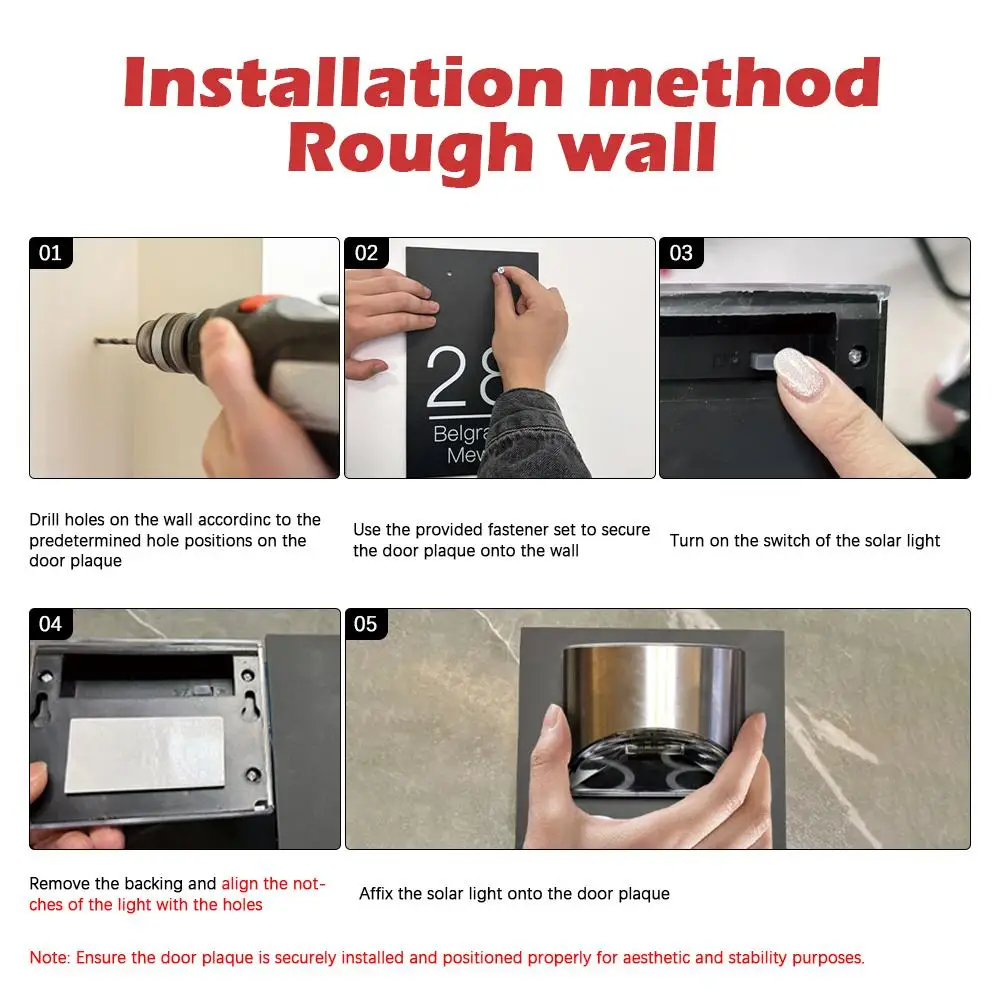 Installation method
Rough wall

01

02

28
Belgra
Mew

03

Drill holes on the wall accordinc to the predetermined hole positions on the door plaque

Use the provided fastener set to secure the door plaque onto the wall

Turn on the switch of the solar light

04

05

Remove the backing and align the notches of the light with the holes

Affix the solar light onto the door plaque

Note: Ensure the door plaque is securely installed and positioned properly for aesthetic and stability purposes.