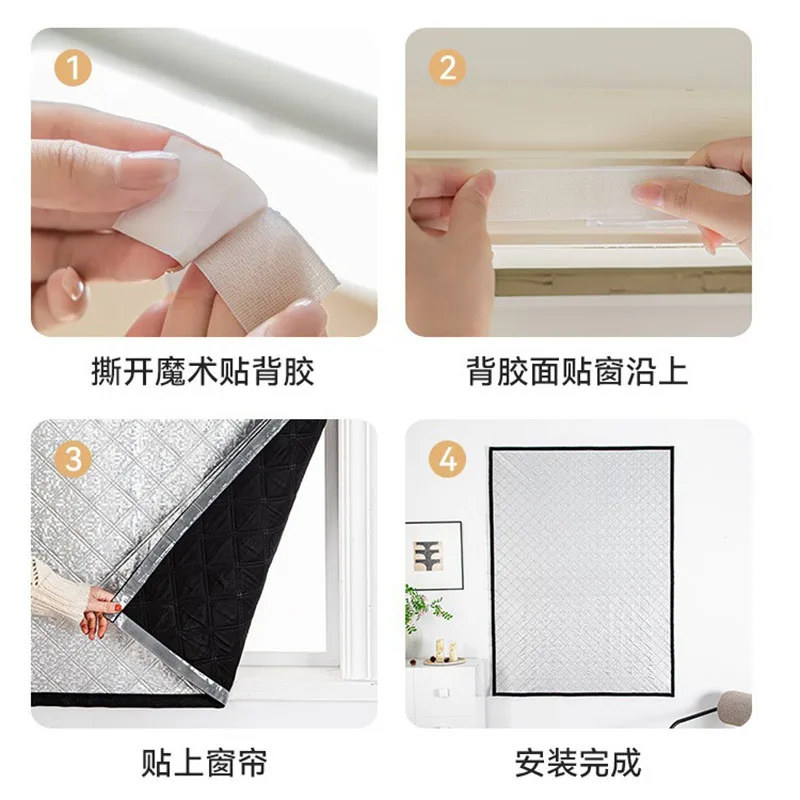 1

撕开魔术贴背胶

2

背胶面贴窗沿上

3

贴上窗帘

4

安装完成