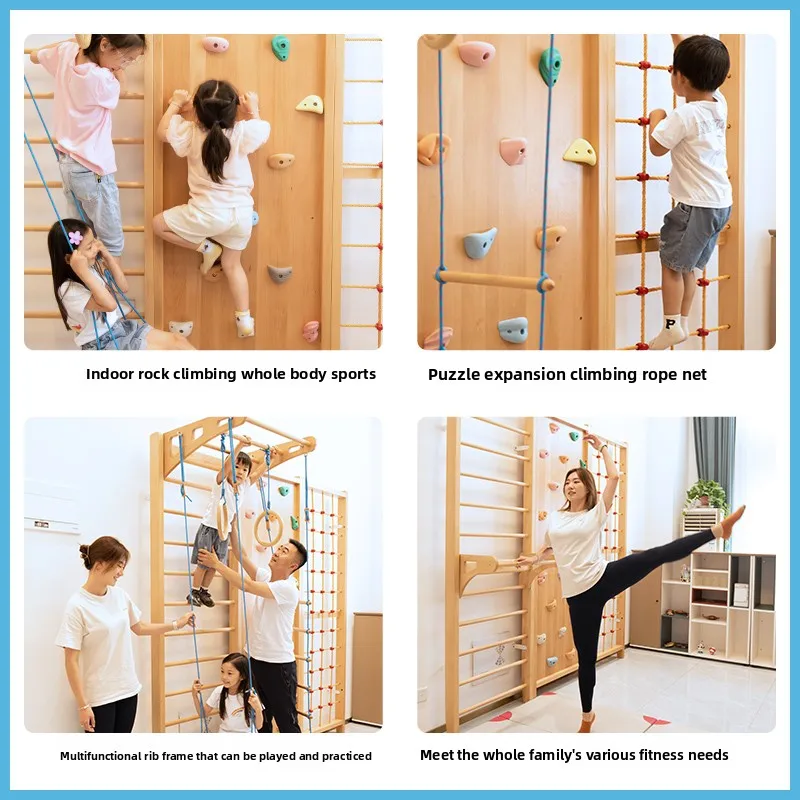 Indoor rock climbing whole body sports

Puzzle expansion climbing rope net

Multifunctional rib frame that can be played and practiced

Meet the whole family's various fitness needs