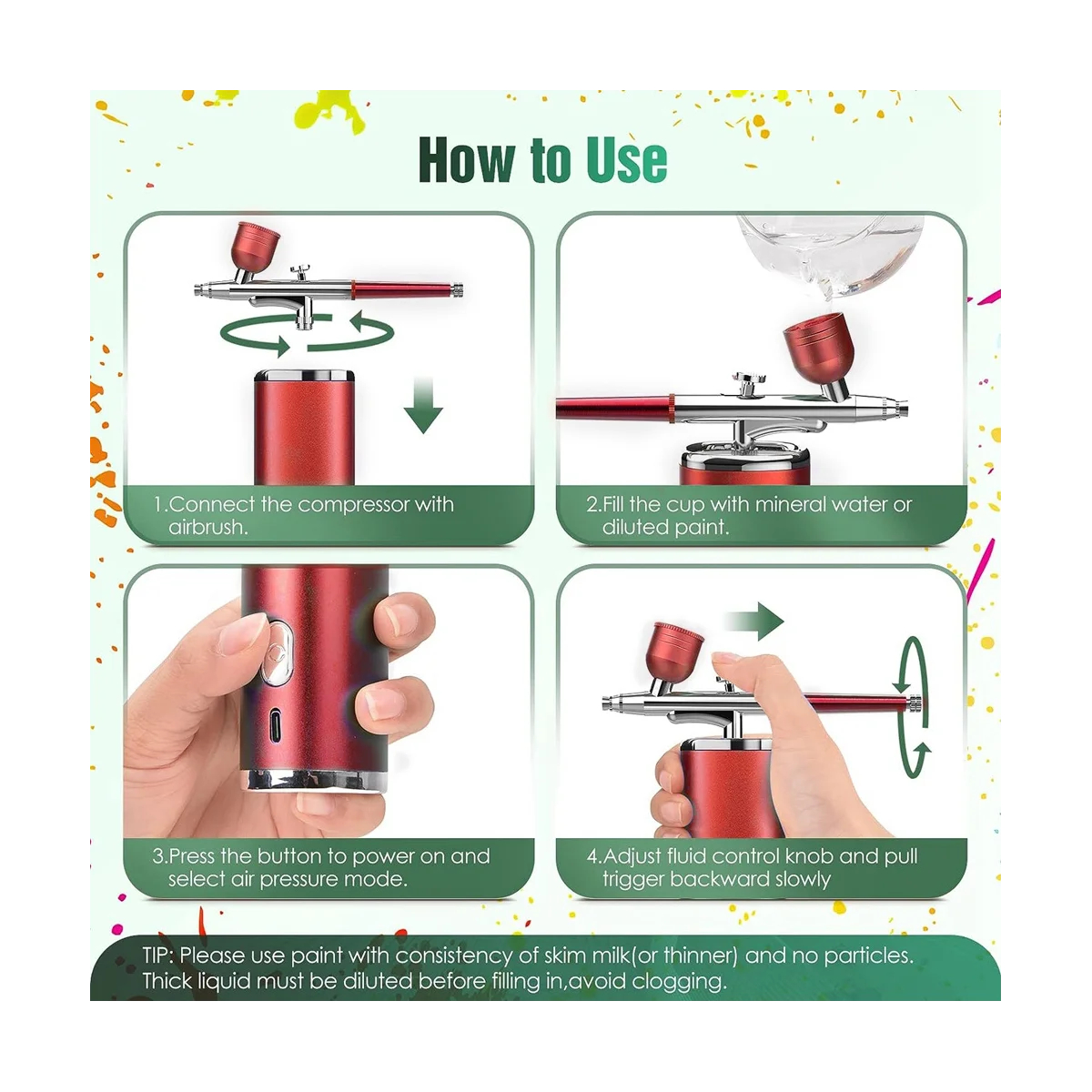 How to Use

1.Connect the compressor with airbrush.

2.Fill the cup with mineral water or diluted paint.

3.Press the button to power on and select air pressure mode.

4.Adjust fluid control knob and pull trigger backward slowly

TIP: Please use paint with consistency of skim milk(or thinner) and no particles. Thick liquid must be diluted before filling in,avoid clogging.