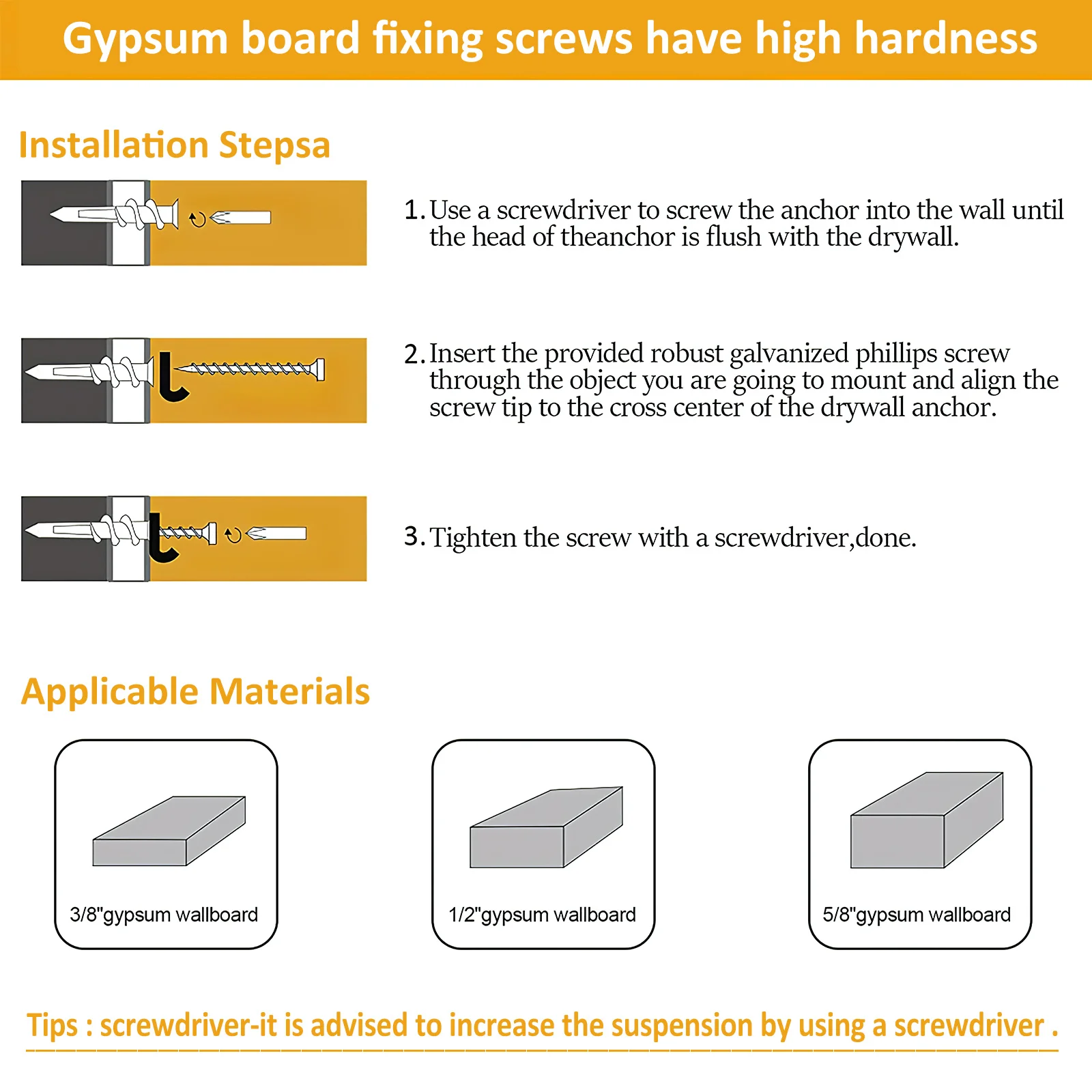 Gypsum board fixing screws have high hardness

Installation Stepsa

1. Use a screwdriver to screw the anchor into the wall until the head of theanchor is flush with the drywall.

2. Insert the provided robust galvanized phillips screw through the object you are going to mount and align the screw tip to the cross center of the drywall anchor.

3. Tighten the screw with a screwdriver,done.

Applicable Materials

3/8"gypsum wallboard

1/2"gypsum wallboard

5/8"gypsum wallboard

Tips : screwdriver-it is advised to increase the suspension by using a screwdriver .