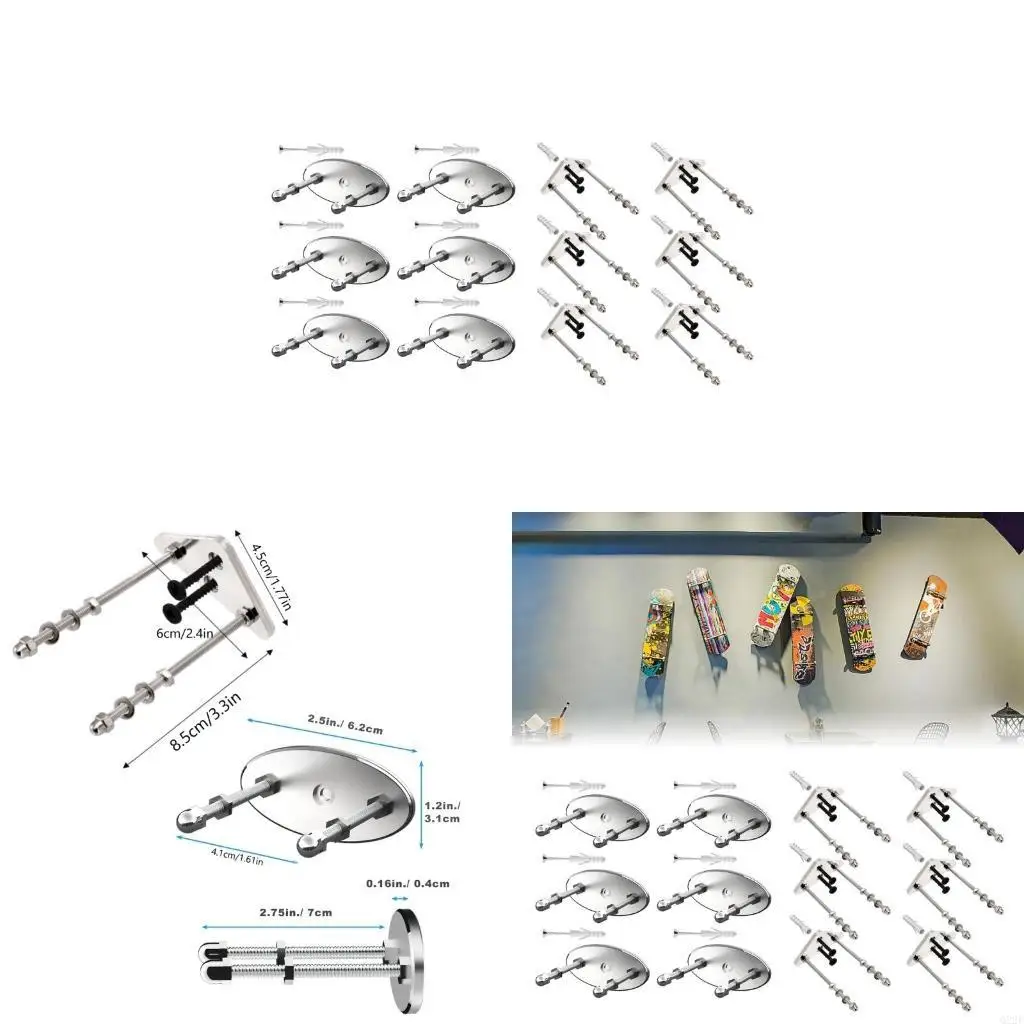 4.5cm/1.77in
6cm/2.4in
8.5cm/3.3in
2.5in./ 6.2cm
1.2in./ 3.1cm
4.1cm/1.61in
0.16in./ 0.4cm
2.75in./ 7cm