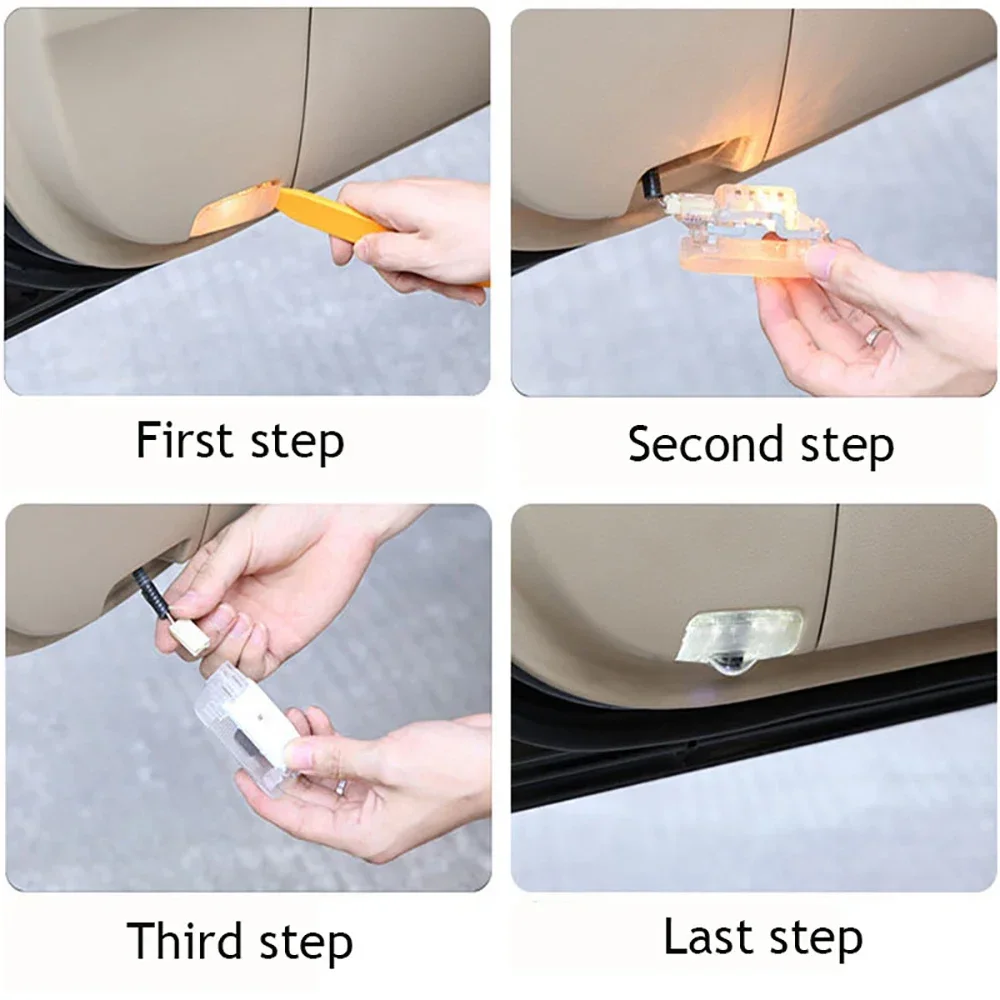 First step

Second step

Third step

Last step