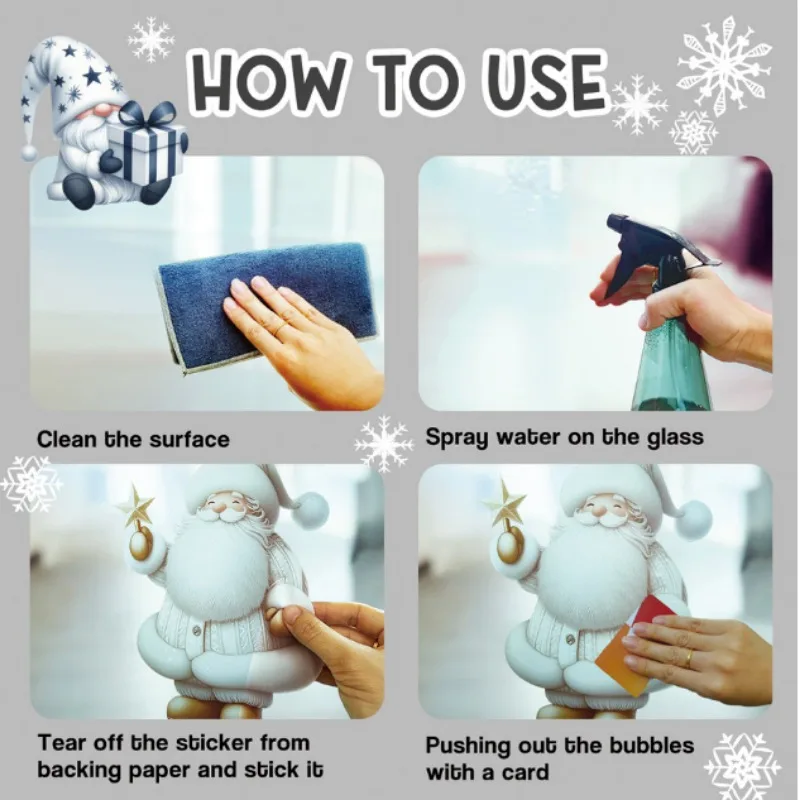 HOW TO USE

Clean the surface

Spray water on the glass

Tear off the sticker from backing paper and stick it

Pushing out the bubbles with a card