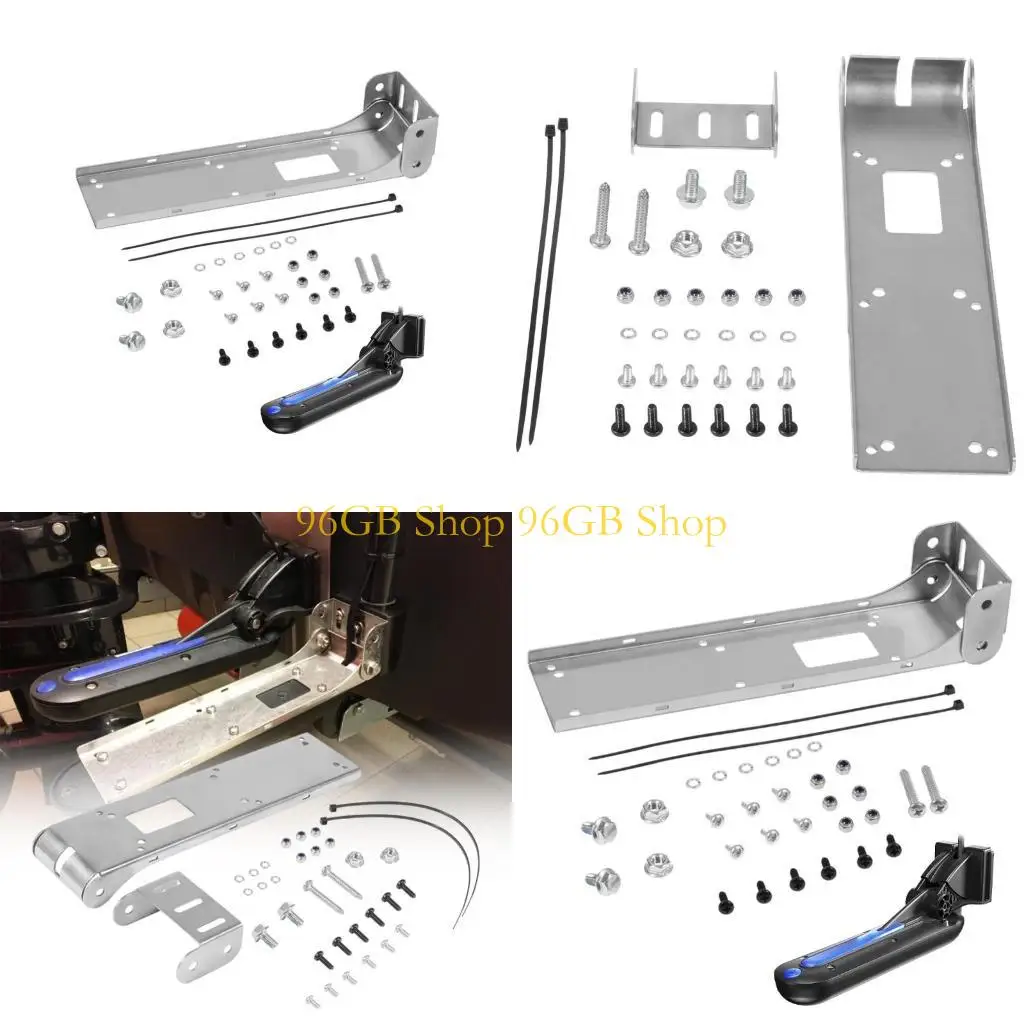 96GB Shop 96GB Shop