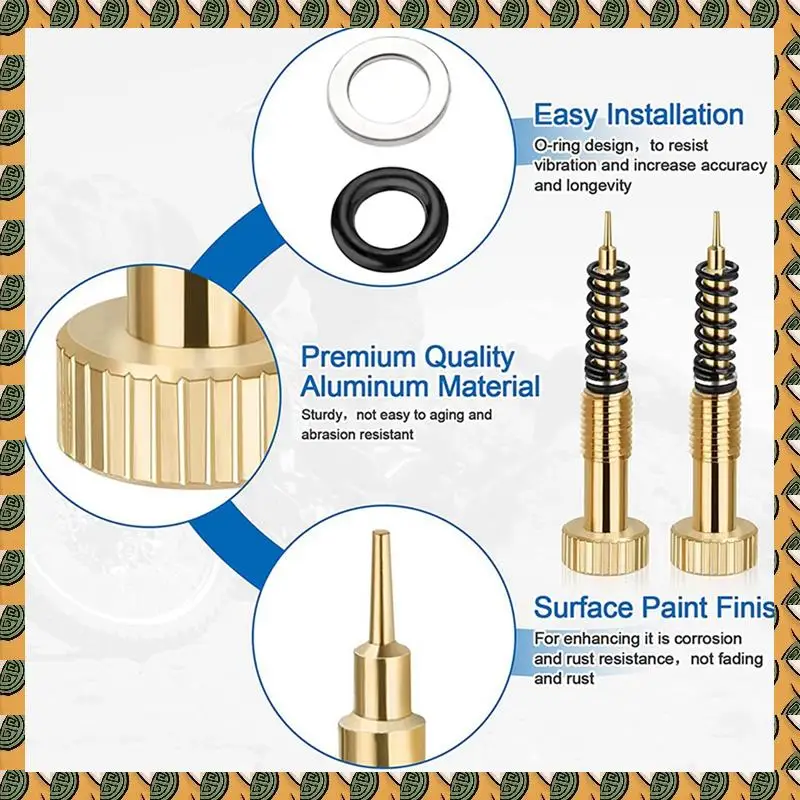 Easy Installation
O-ring design，to resist vibration and increase accuracy and longevity

Premium Quality Aluminum Material
Sturdy，not easy to aging and abrasion resistant

Surface Paint Finis
For enhancing it is corrosion and rust resistance，not fading and rust