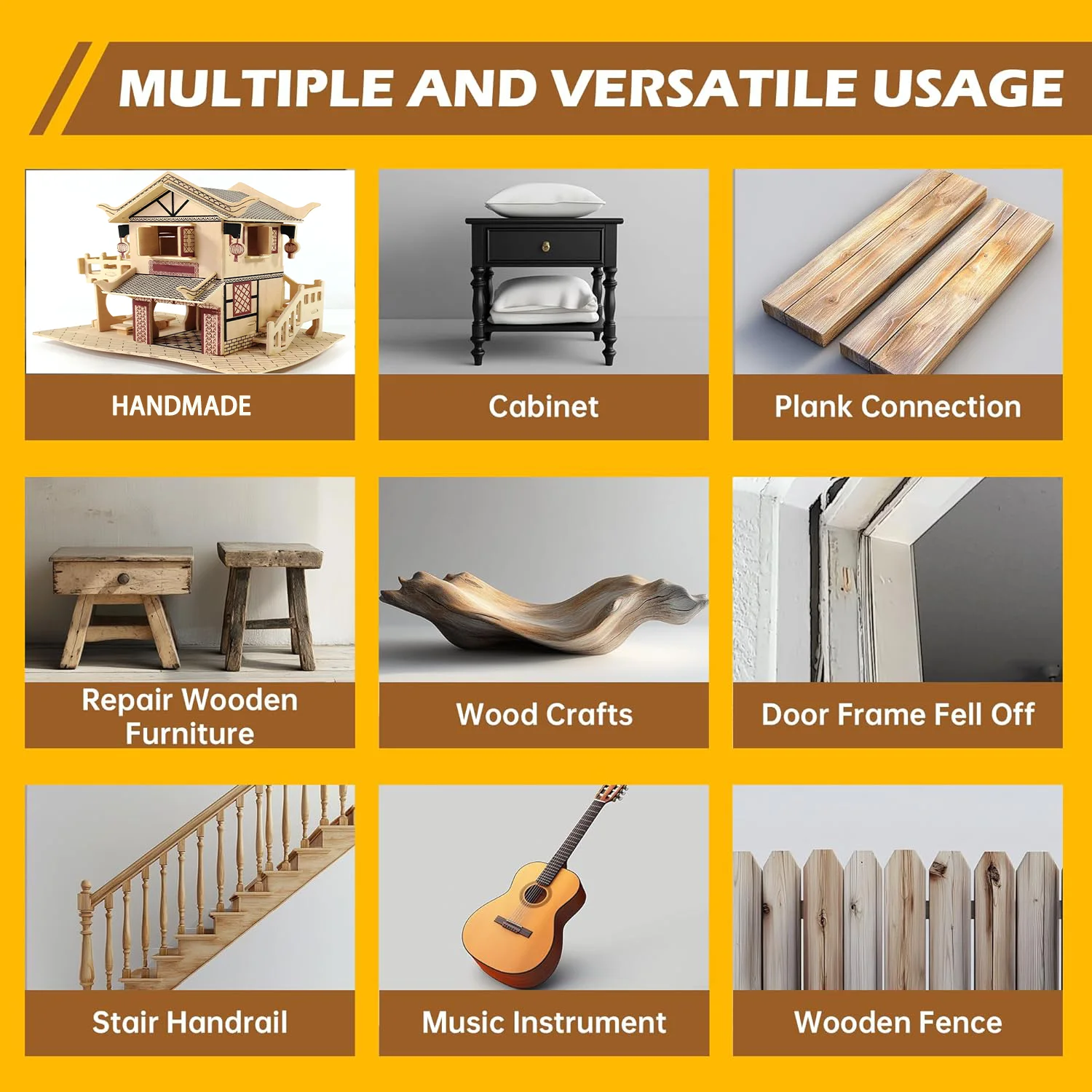 MULTIPLE AND VERSATILE USAGE

HANDMADE

Cabinet

Plank Connection

Repair Wooden Furniture

Wood Crafts

Door Frame Fell Off

Stair Handrail

Music Instrument

Wooden Fence