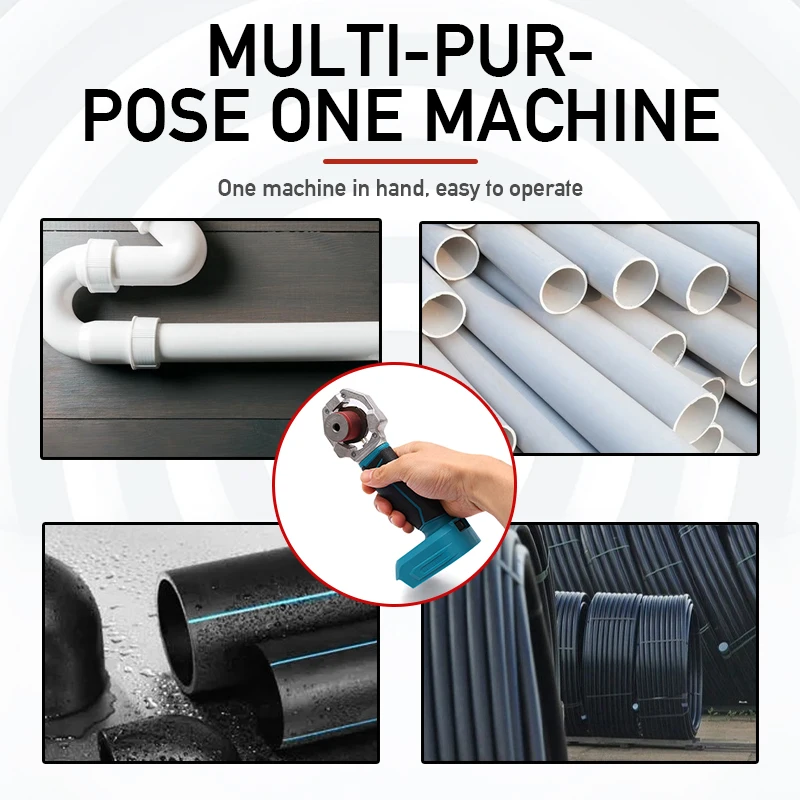 MULTI-PURPOSE ONE MACHINE

One machine in hand, easy to operate