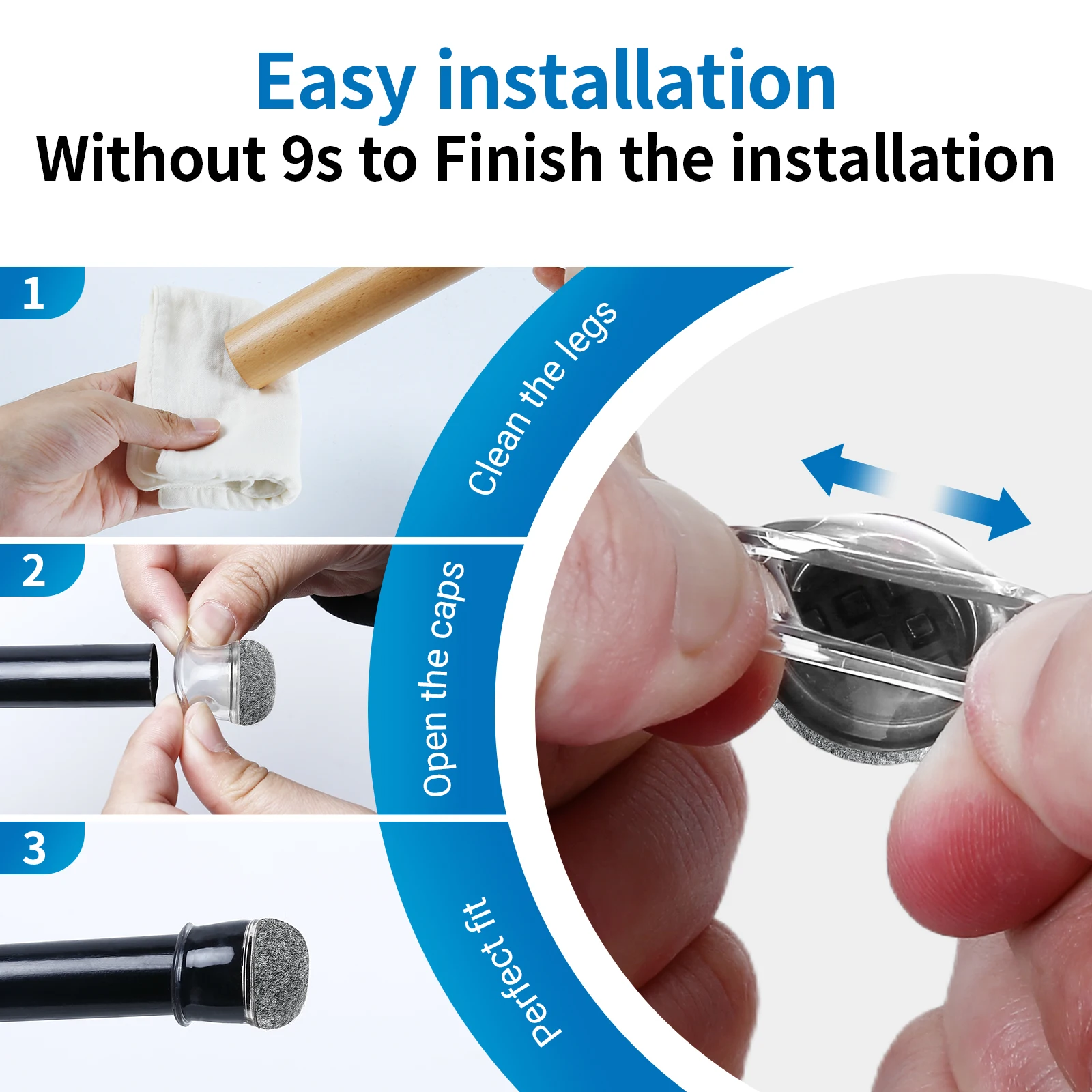 Easy installation
Without 9s to Finish the installation

1
Clean the legs

2
Open the caps

3
Perfect fit