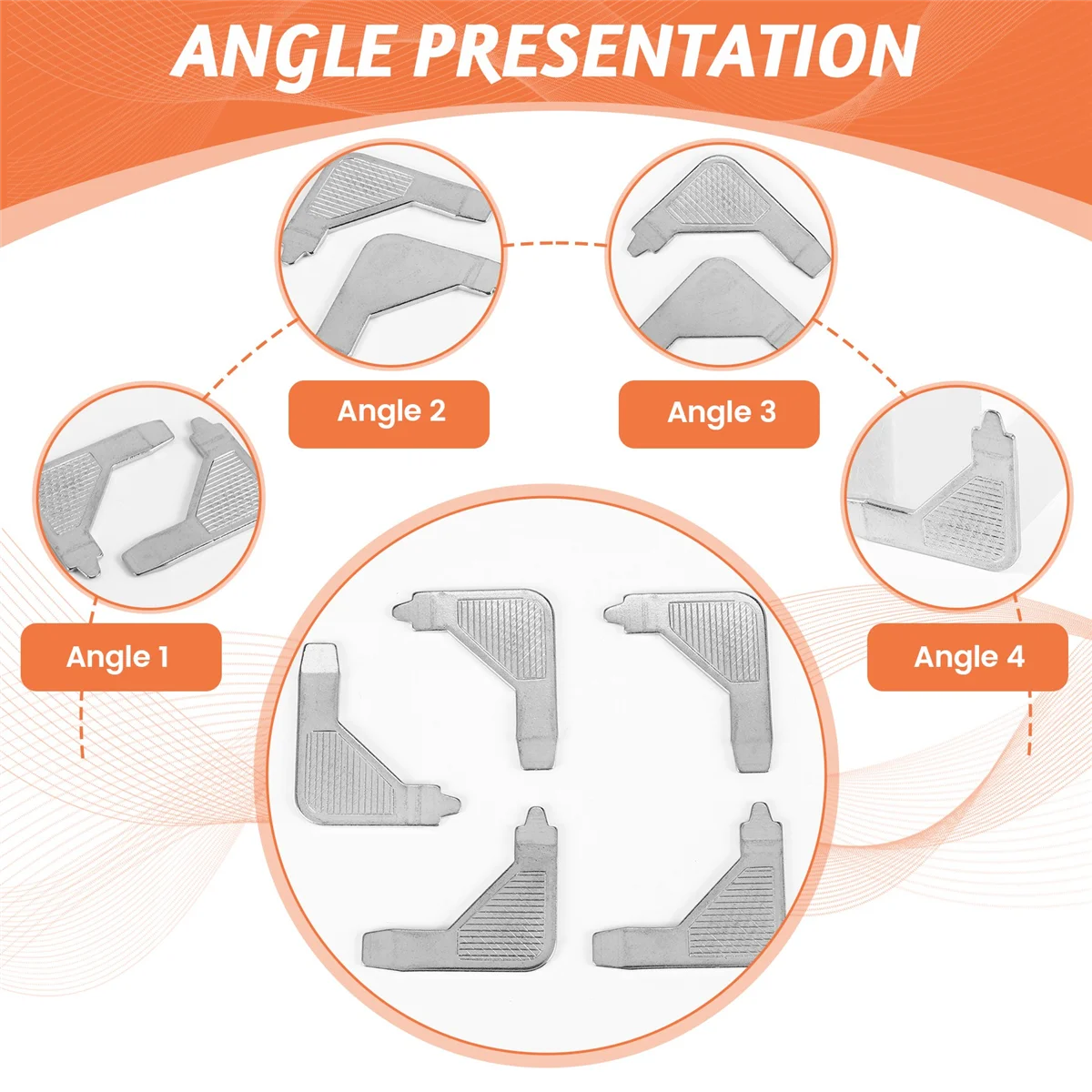 ANGLE PRESENTATION

Angle 2

Angle 3

Angle 1

Angle 4