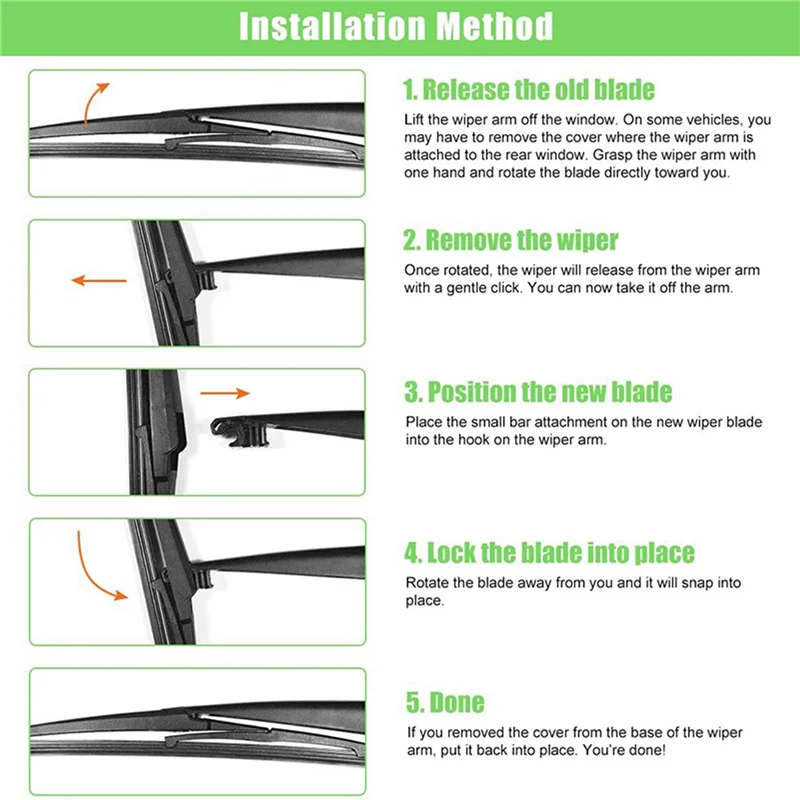 Installation Method

1. Release the old blade

Lift the wiper arm off the window. On some vehicles, you may have to remove the cover where the wiper arm is attached to the rear window. Grasp the wiper arm with one hand and rotate the blade directly toward you.

2. Remove the wiper

Once rotated, the wiper will release from the wiper arm with a gentle click. You can now take it off the arm.

3. Position the new blade

Place the small bar attachment on the new wiper blade into the hook on the wiper arm.

4. Lock the blade into place

Rotate the blade away from you and it will snap into place.

5. Done

If you removed the cover from the base of the wiper arm, put it back into place. You're done!