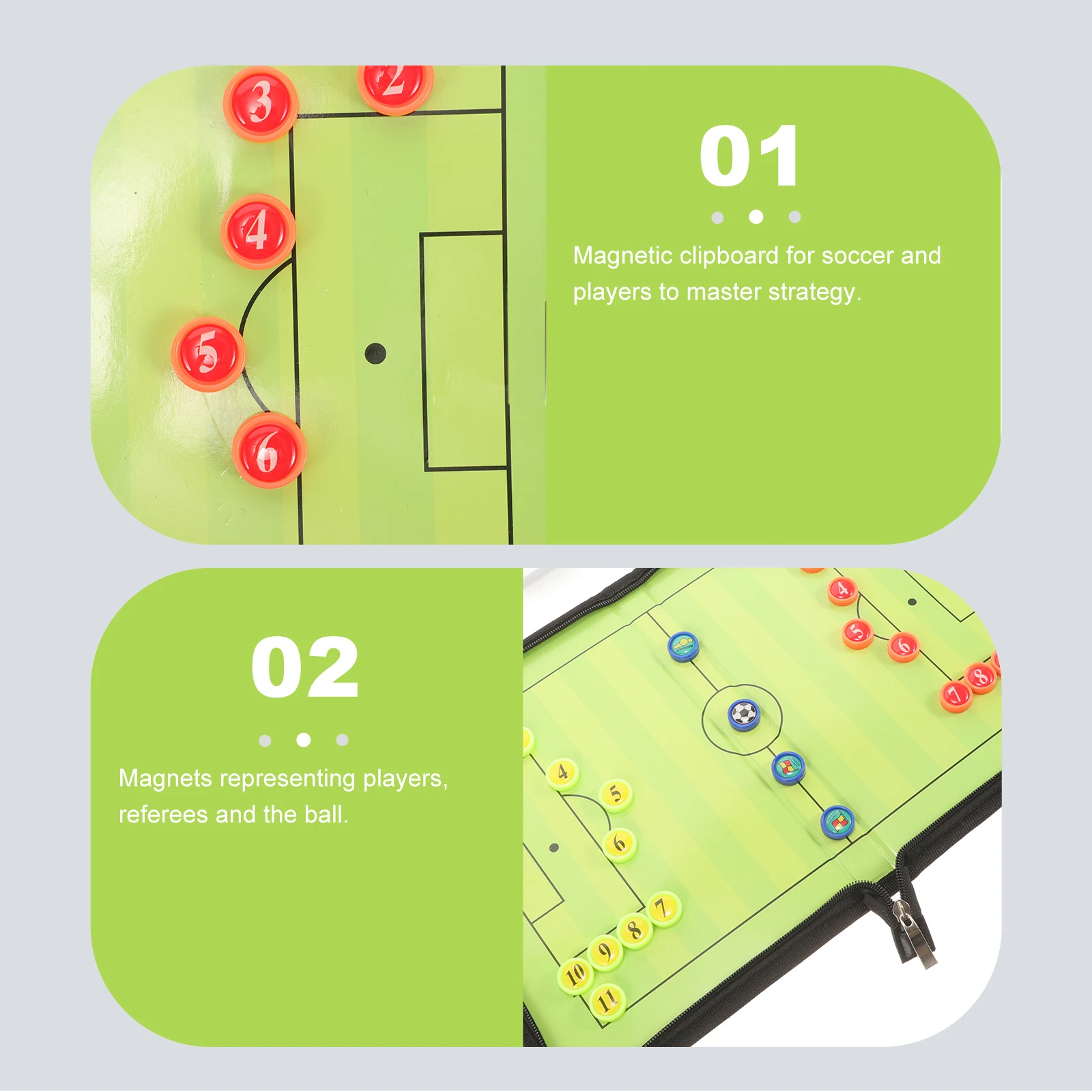 3
2
4
5
6

01

Magnetic clipboard for soccer and players to master strategy.

02

Magnets representing players, referees and the ball.

4
5
6
7
8
4
5
6
7
8
9
10
11